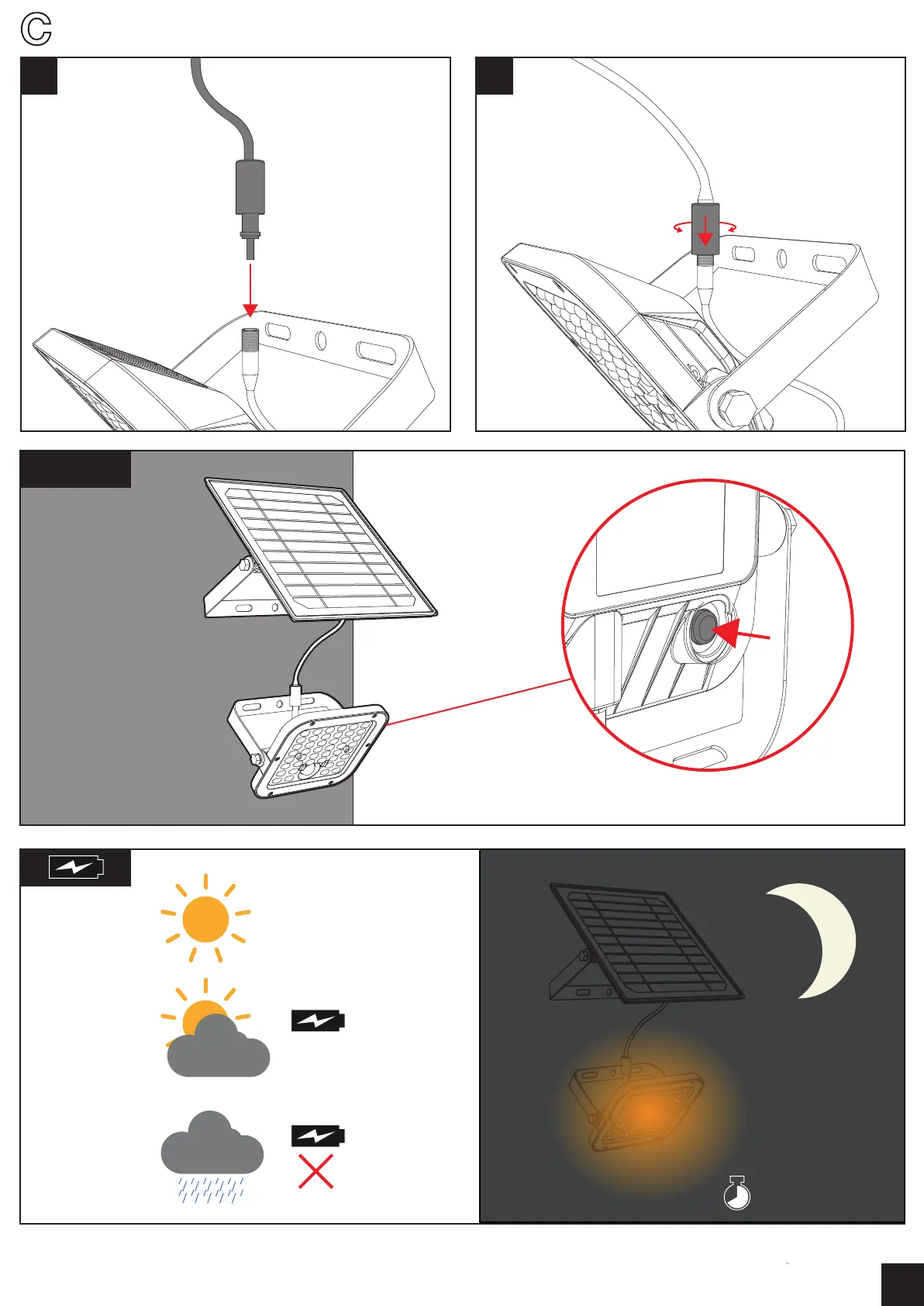 C