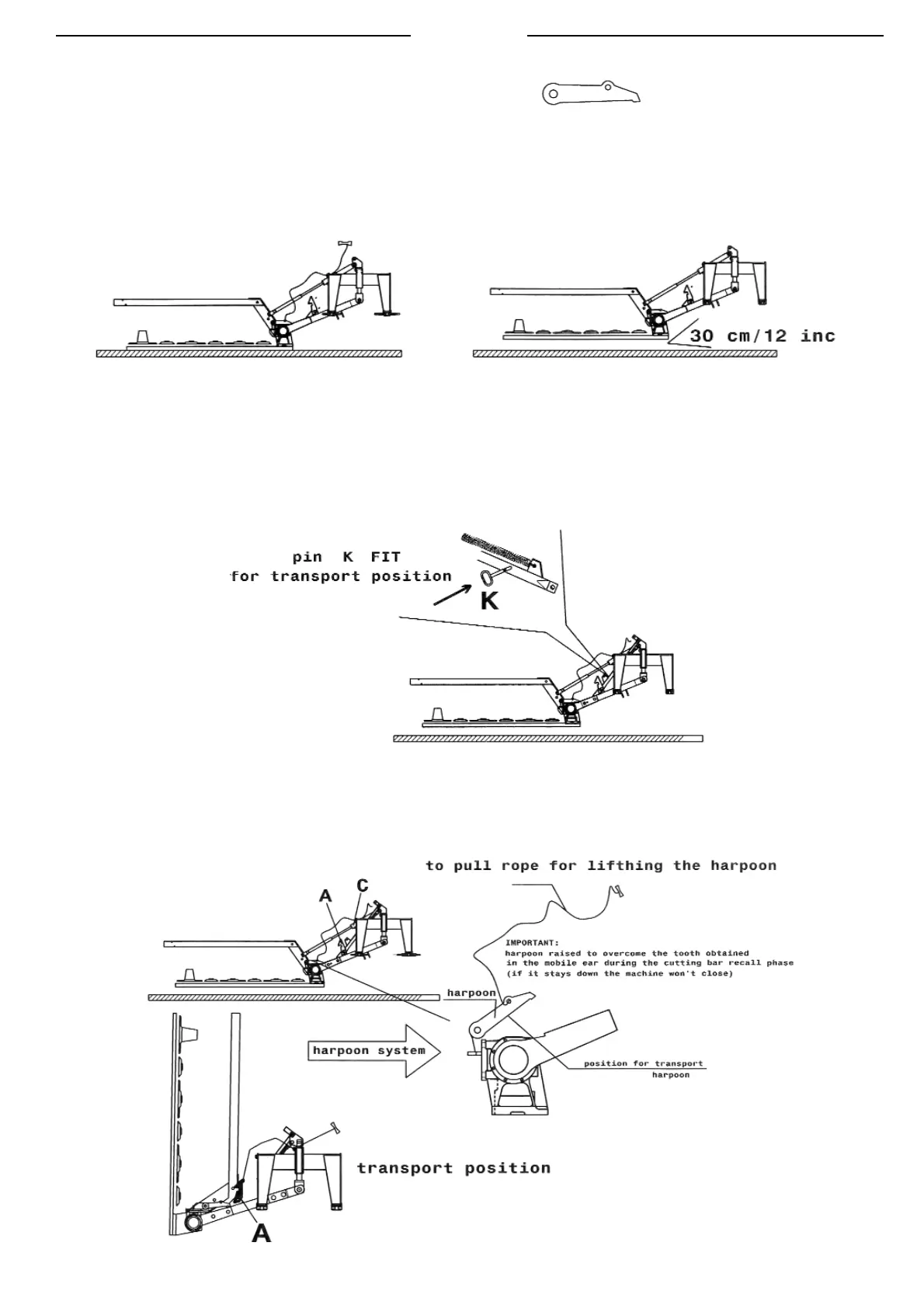 30 cm/12 inc

pin K FIT
for transport position

K

to pull rope for lifthing the harpoon

A

C

IMPORTANT:
harpoon raised to overcome the tooth obtained in the mobile ear during the cutting bar recall phase (if it stays down the machine won't close)

harpoon

harpoon system

position for transport harpoon

transport position

A