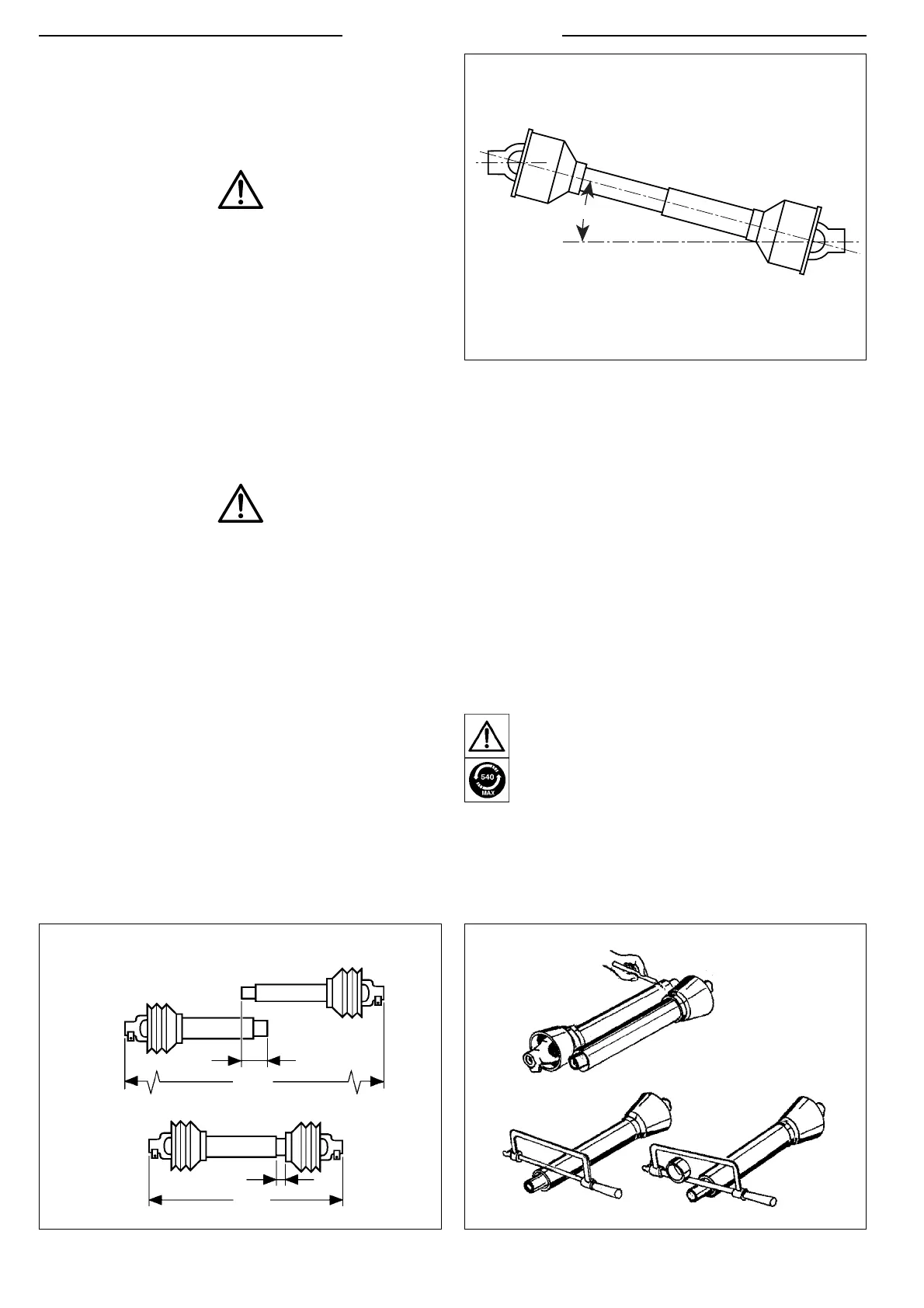 540
MAX