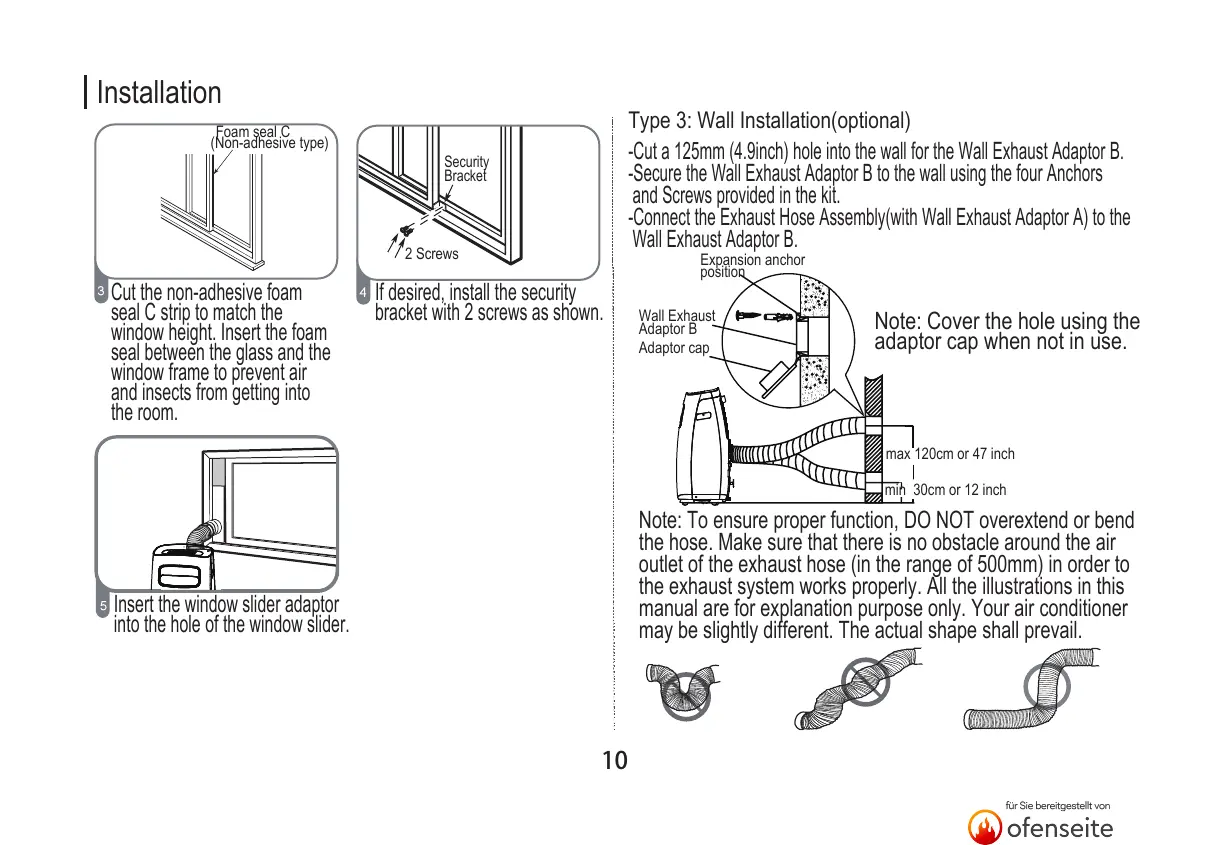 Installation

Foam seal C
(Non-adhesive type)

3 Cut the non-adhesive foam seal C strip to match the window height. Insert the foam seal between the glass and the window frame to prevent air and insects from getting into the room.

Security Bracket

2 Screws

4 If desired, install the security bracket with 2 screws as shown.

5 Insert the window slider adaptor into the hole of the window slider.

Type 3: Wall Installation(optional)

-Cut a 125mm (4.9inch) hole into the wall for the Wall Exhaust Adaptor B.
-Secure the Wall Exhaust Adaptor B to the wall using the four Anchors and Screws provided in the kit.
-Connect the Exhaust Hose Assembly(with Wall Exhaust Adaptor A) to the Wall Exhaust Adaptor B.

Expansion anchor position

Wall Exhaust Adaptor B

Adaptor cap

Note: Cover the hole using the adaptor cap when not in use.

max 120cm or 47 inch

min 30cm or 12 inch

Note: To ensure proper function, DO NOT overextend or bend the hose. Make sure that there is no obstacle around the air outlet of the exhaust hose (in the range of 500mm) in order to the exhaust system works properly. All the illustrations in this manual are for explanation purpose only. Your air conditioner may be slightly different. The actual shape shall prevail.

10

für Sie bereitgestellt von
ofenseite