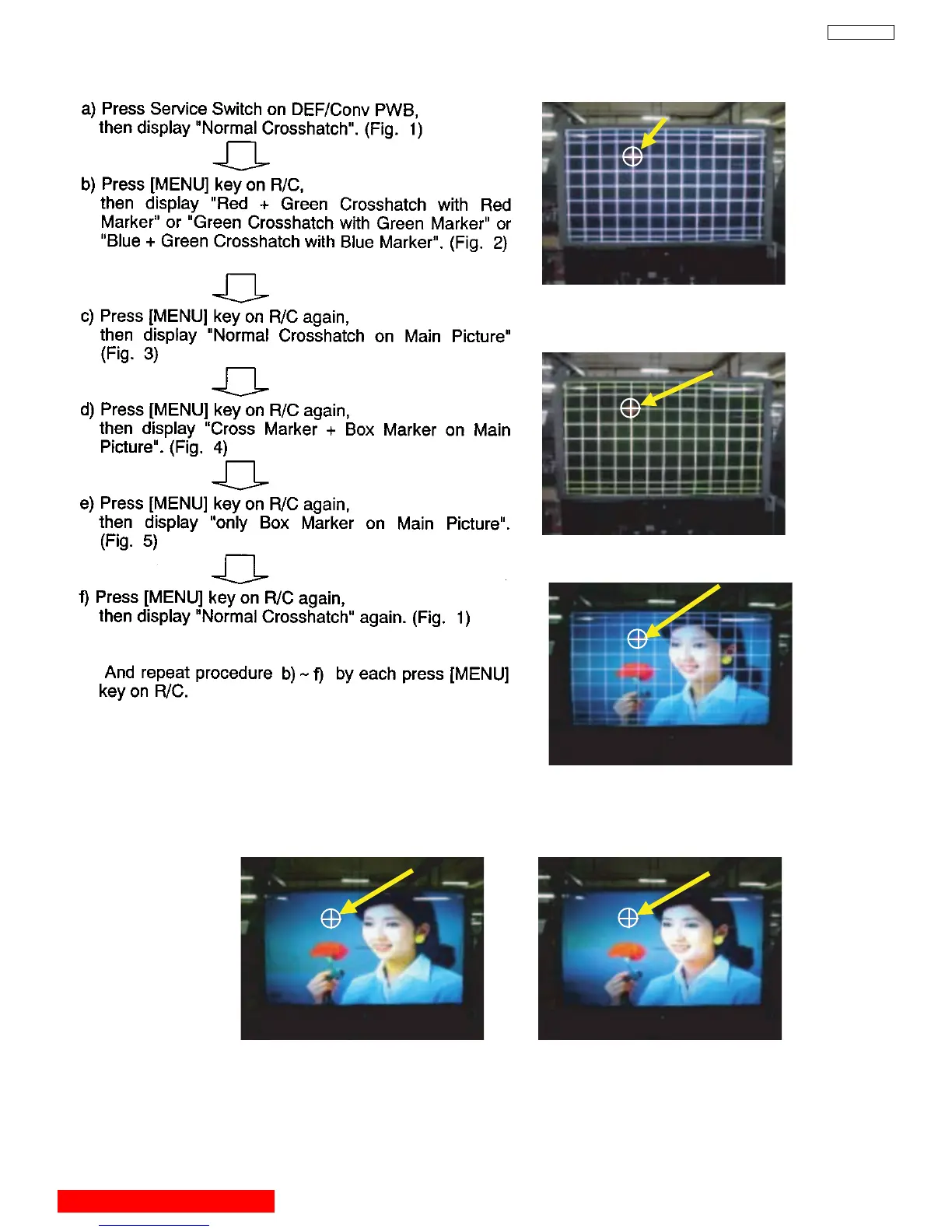 a) Press Service Switch on DEF/Conv PWB, then display "Normal Crosshatch". (Fig. 1)

b) Press [MENU] key on R/C, then display "Red + Green Crosshatch with Red Marker" or "Green Crosshatch with Green Marker" or "Blue + Green Crosshatch with Blue Marker". (Fig. 2)

c) Press [MENU] key on R/C again, then display "Normal Crosshatch on Main Picture" (Fig. 3)

d) Press [MENU] key on R/C again, then display "Cross Marker + Box Marker on Main Picture". (Fig. 4)

e) Press [MENU] key on R/C again, then display "only Box Marker on Main Picture". (Fig. 5)

f) Press [MENU] key on R/C again, then display "Normal Crosshatch" again. (Fig. 1)

And repeat procedure b) ~ f) by each press [MENU] key on R/C.