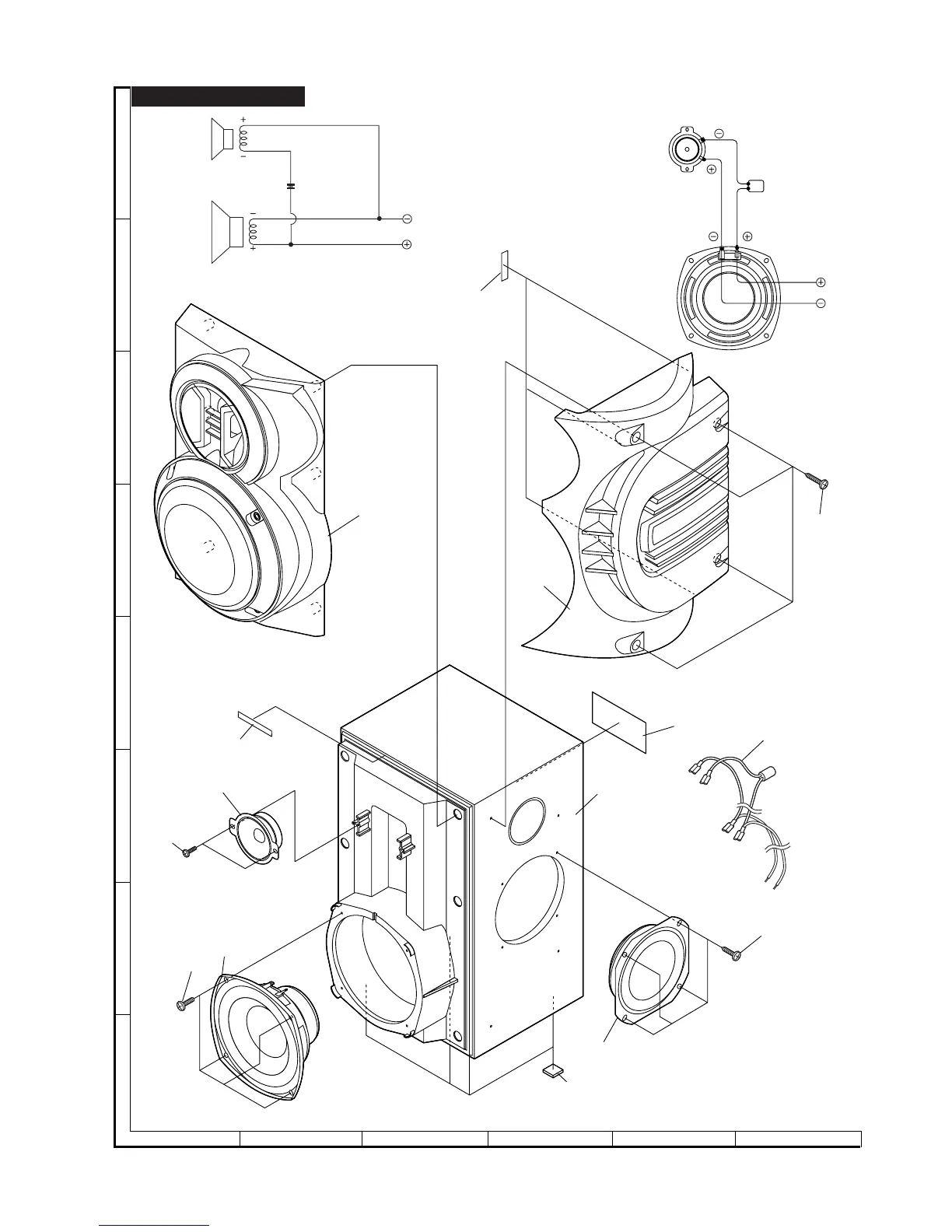 +
−
−
+
⊖
⊕
⊖
⊕
⊖
⊕
⊕
⊖