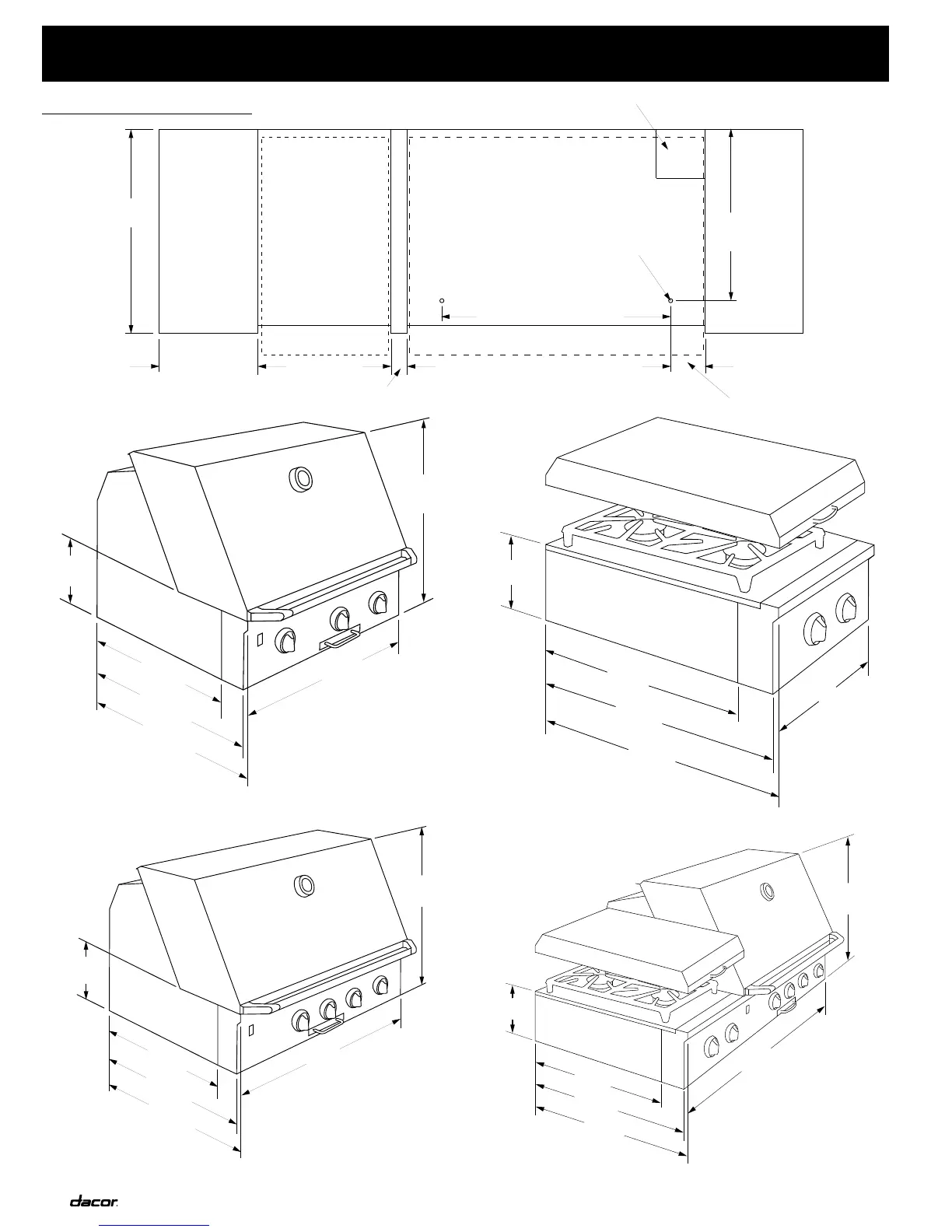 dacor.