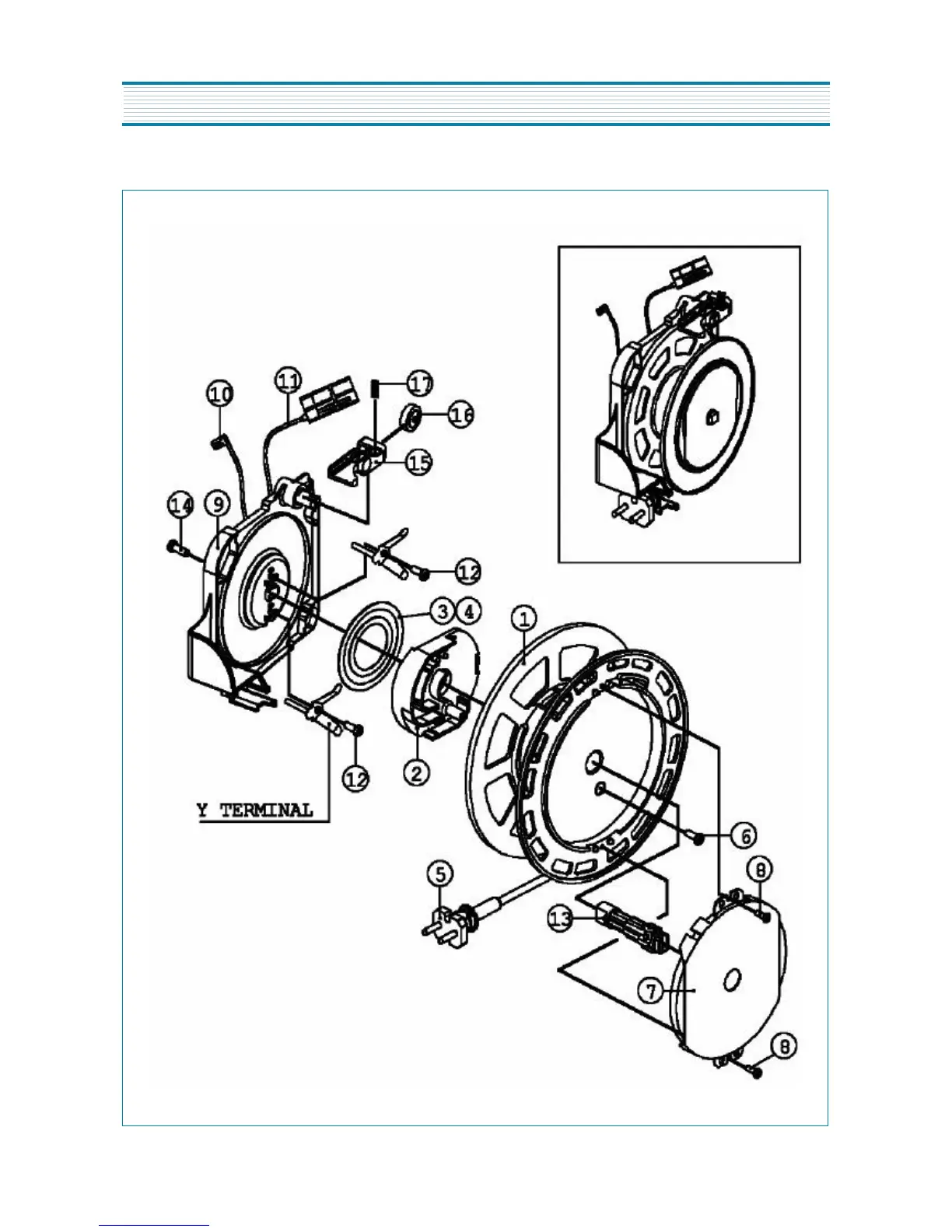 10
11
17
16
15
14
9
12
3
4
1
2
12
Y TERMINAL
6
8
5
13
7
8