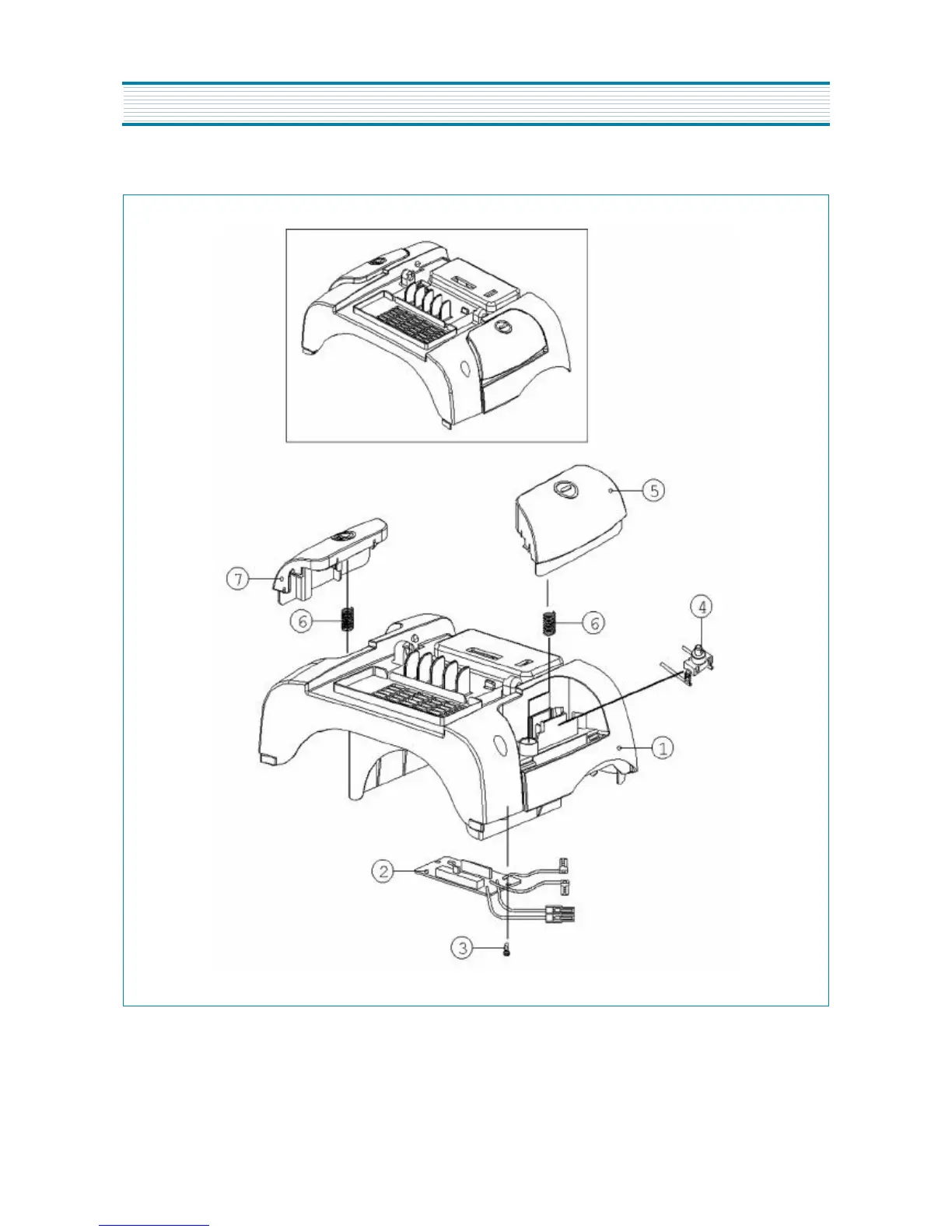 5

7

6

6

4

1

2

3