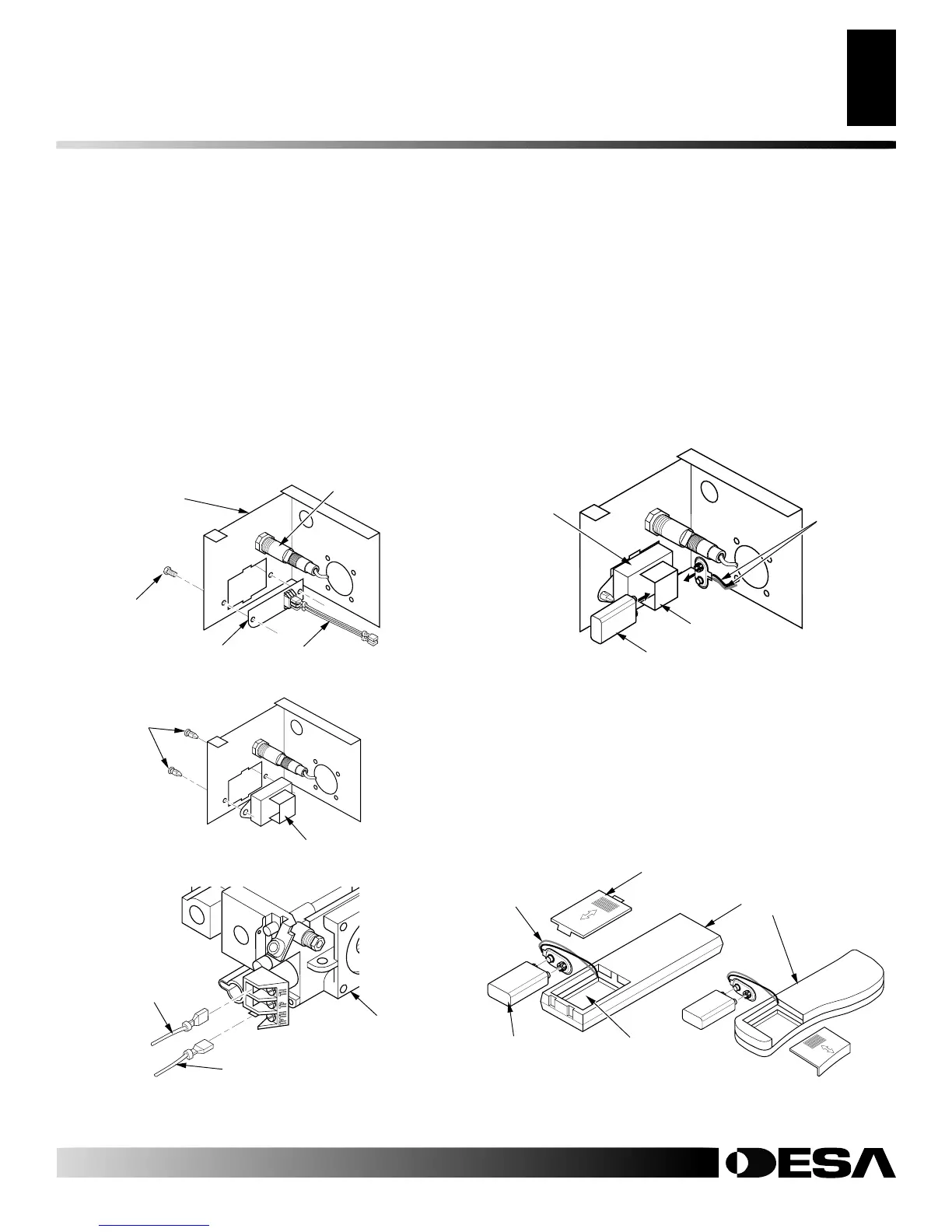 DESA