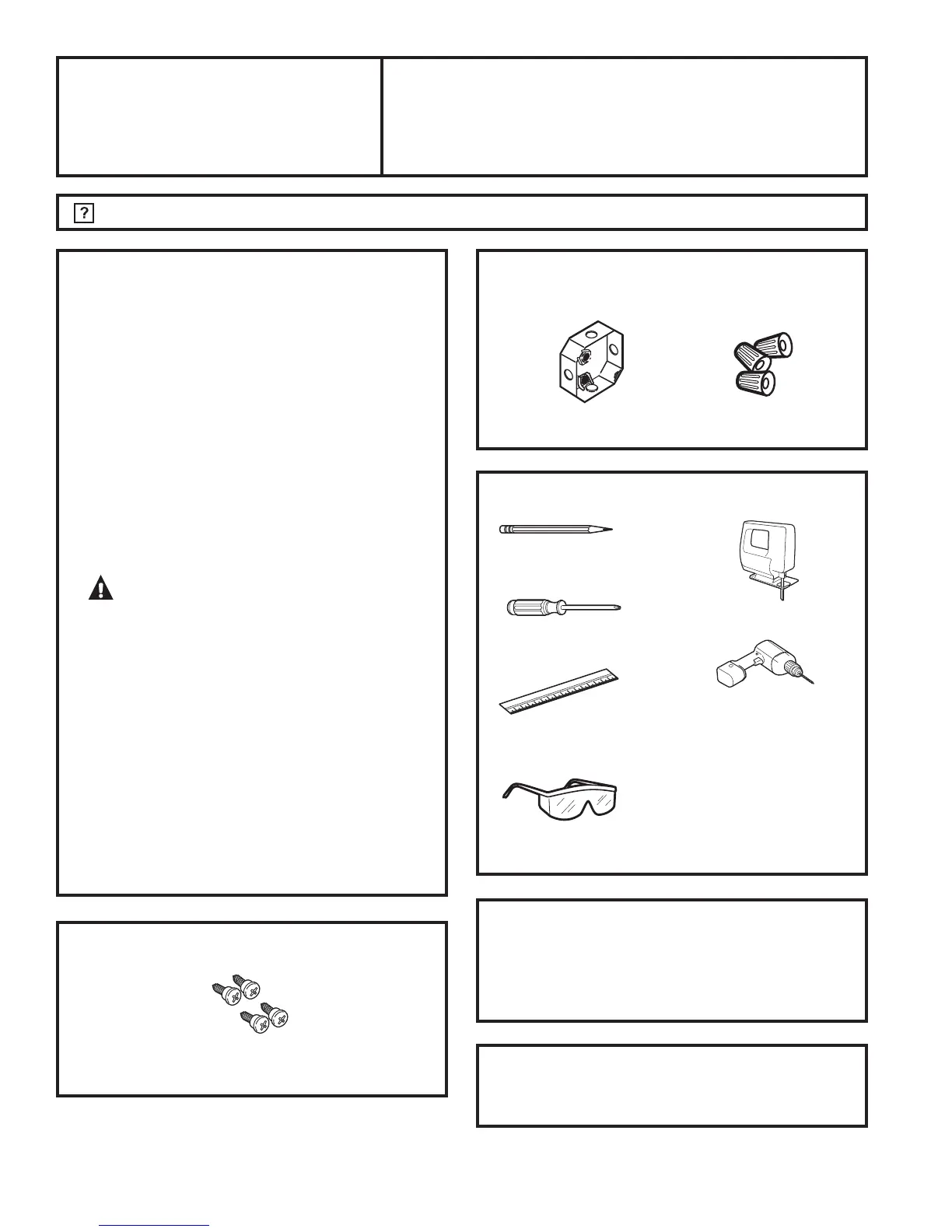 ?