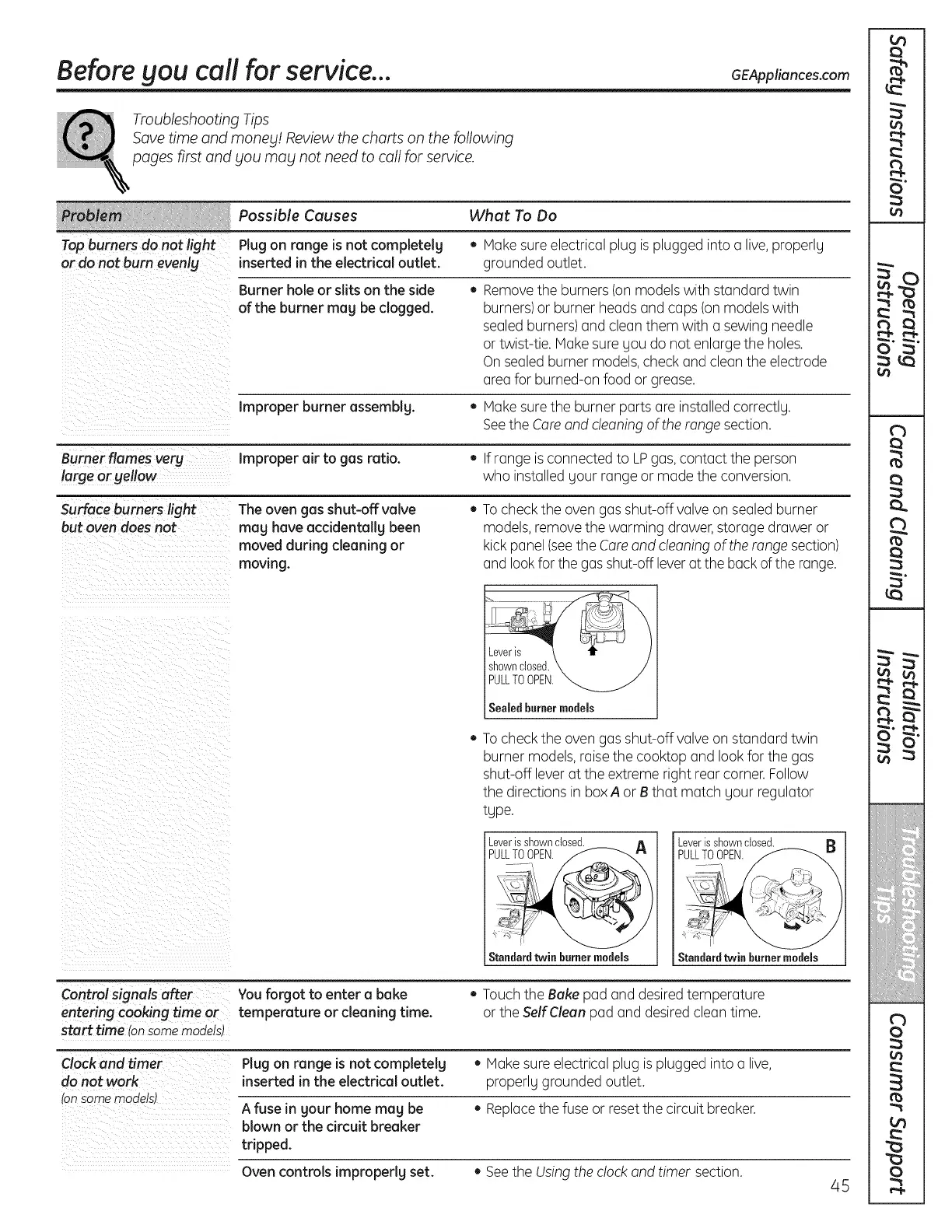 Before you call for service...

GEAppliances.com

Troubleshooting Tips
Save time and money! Review the charts on the following pages first and you may not need to call for service.

| Problem | Possible Causes | What To Do |
|---|---|---|
| Top burners do not light or do not burn evenly | Plug on range is not completely inserted in the electrical outlet. | • Make sure electrical plug is plugged into a live, properly grounded outlet. |
| | Burner hole or slits on the side of the burner may be clogged. | • Remove the burners (on models with standard twin burners) or burner heads and caps (on models with sealed burners) and clean them with a sewing needle or twist-tie. Make sure you do not enlarge the holes. On sealed burner models, check and clean the electrode area for burned-on food or grease. |
| | Improper burner assembly. | • Make sure the burner parts are installed correctly. See the Care and cleaning of the range section. |
| Burner flames very large or yellow | Improper air to gas ratio. | • If range is connected to LP gas, contact the person who installed your range or made the conversion. |
| Surface burners light but oven does not | The oven gas shut-off valve may have accidentally been moved during cleaning or moving. | • To check the oven gas shut-off valve on sealed burner models, remove the warming drawer, storage drawer or kick panel (see the Care and cleaning of the range section) and look for the gas shut-off lever at the back of the range. Lever is shown closed. PULL TO OPEN. Sealed burner models • To check the oven gas shut-off valve on standard twin burner models, raise the cooktop and look for the gas shut-off lever at the extreme right rear corner. Follow the directions in box A or B that match your regulator type. Lever is shown closed. PULL TO OPEN. A Standard twin burner models Lever is shown closed. PULL TO OPEN. B Standard twin burner models |
| Control signals after entering cooking time or start time (on some models) | You forgot to enter a bake temperature or cleaning time. | • Touch the Bake pad and desired temperature or the Self Clean pad and desired clean time. |
| Clock and timer do not work (on some models) | Plug on range is not completely inserted in the electrical outlet. | • Make sure electrical plug is plugged into a live, properly grounded outlet. |
| | A fuse in your home may be blown or the circuit breaker tripped. | • Replace the fuse or reset the circuit breaker. |
| | Oven controls improperly set. | • See the Using the clock and timer section. |

45

Safety Instructions
Operating Instructions
Care and Cleaning
Installation Instructions
Troubleshooting Tips
Consumer Support