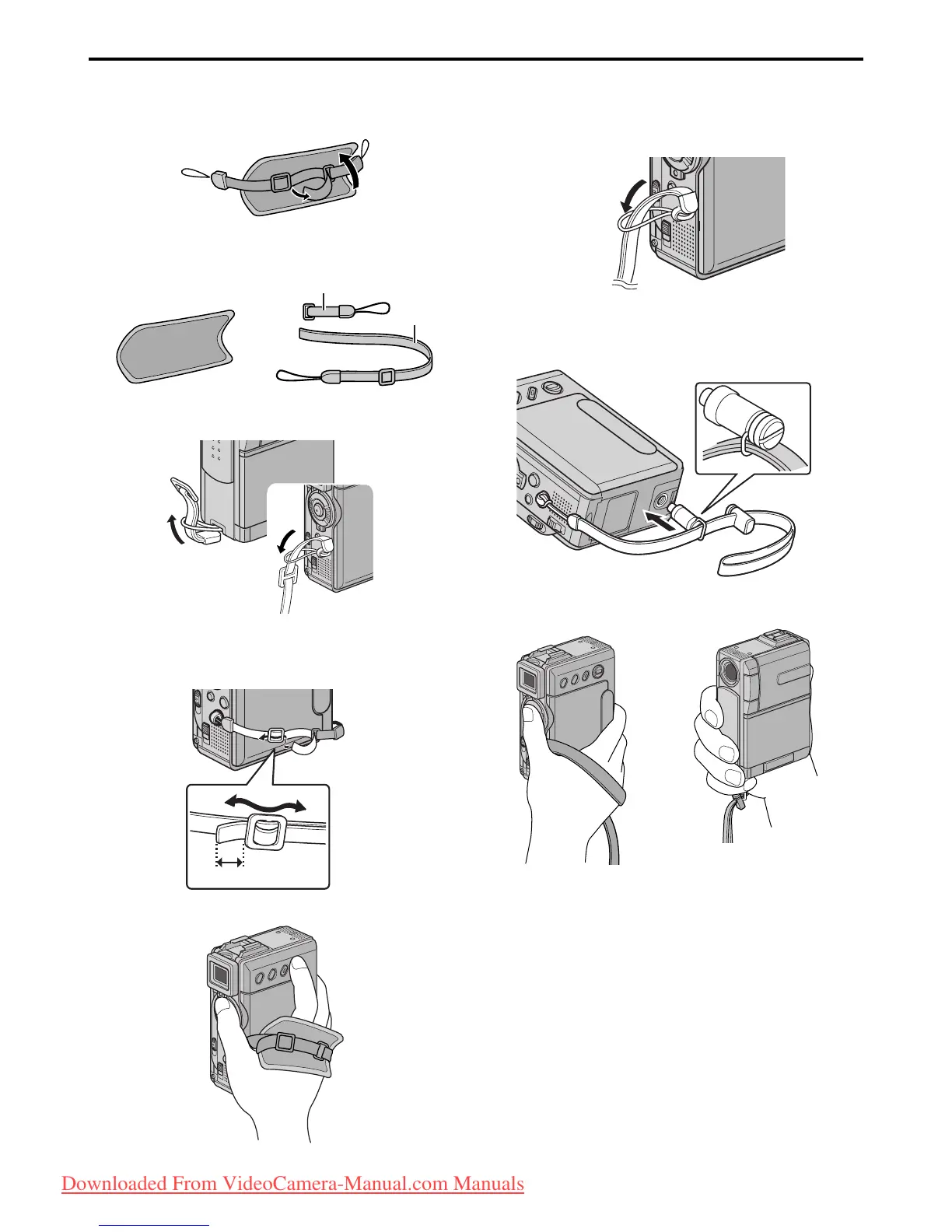 Downloaded From VideoCamera-Manual.com Manuals