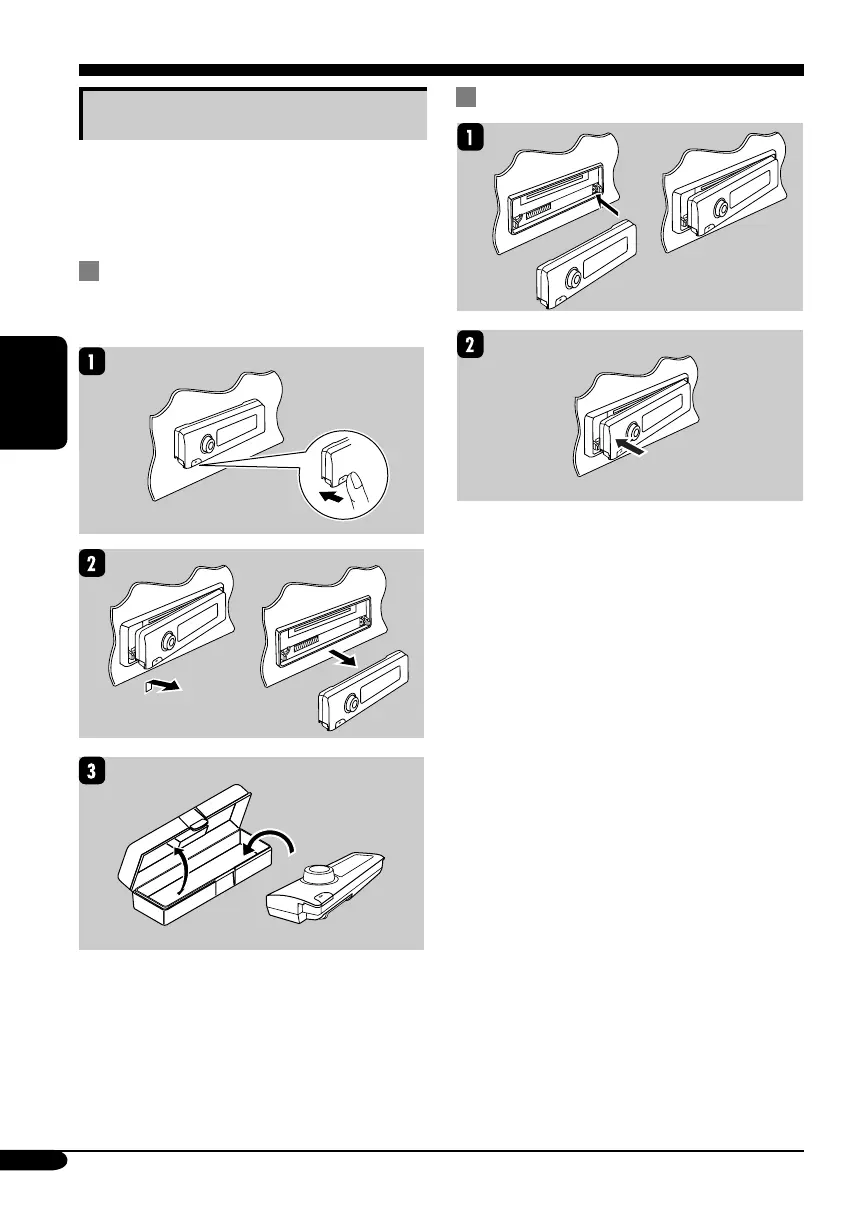 1

2

3

1

2