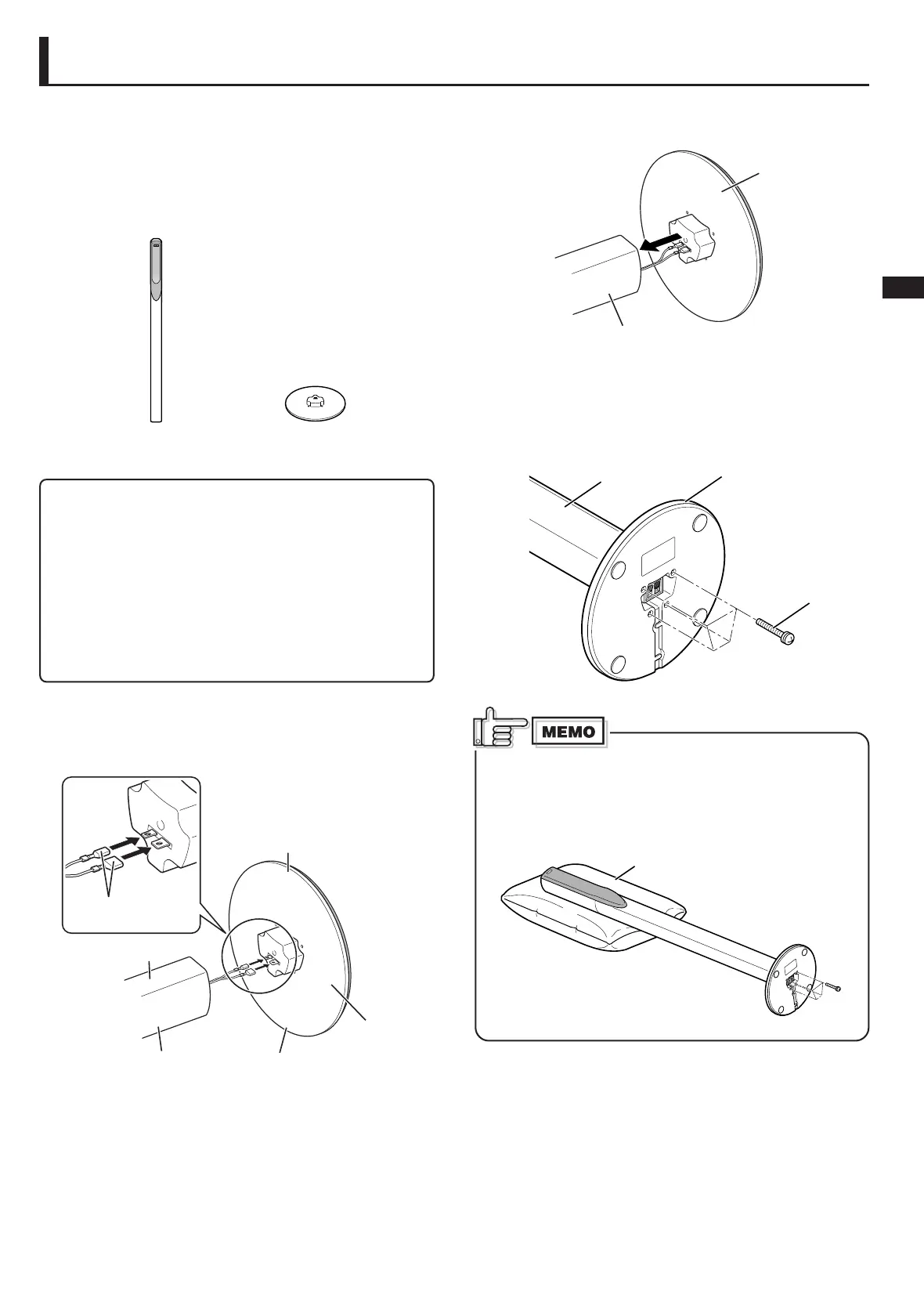 MEMO