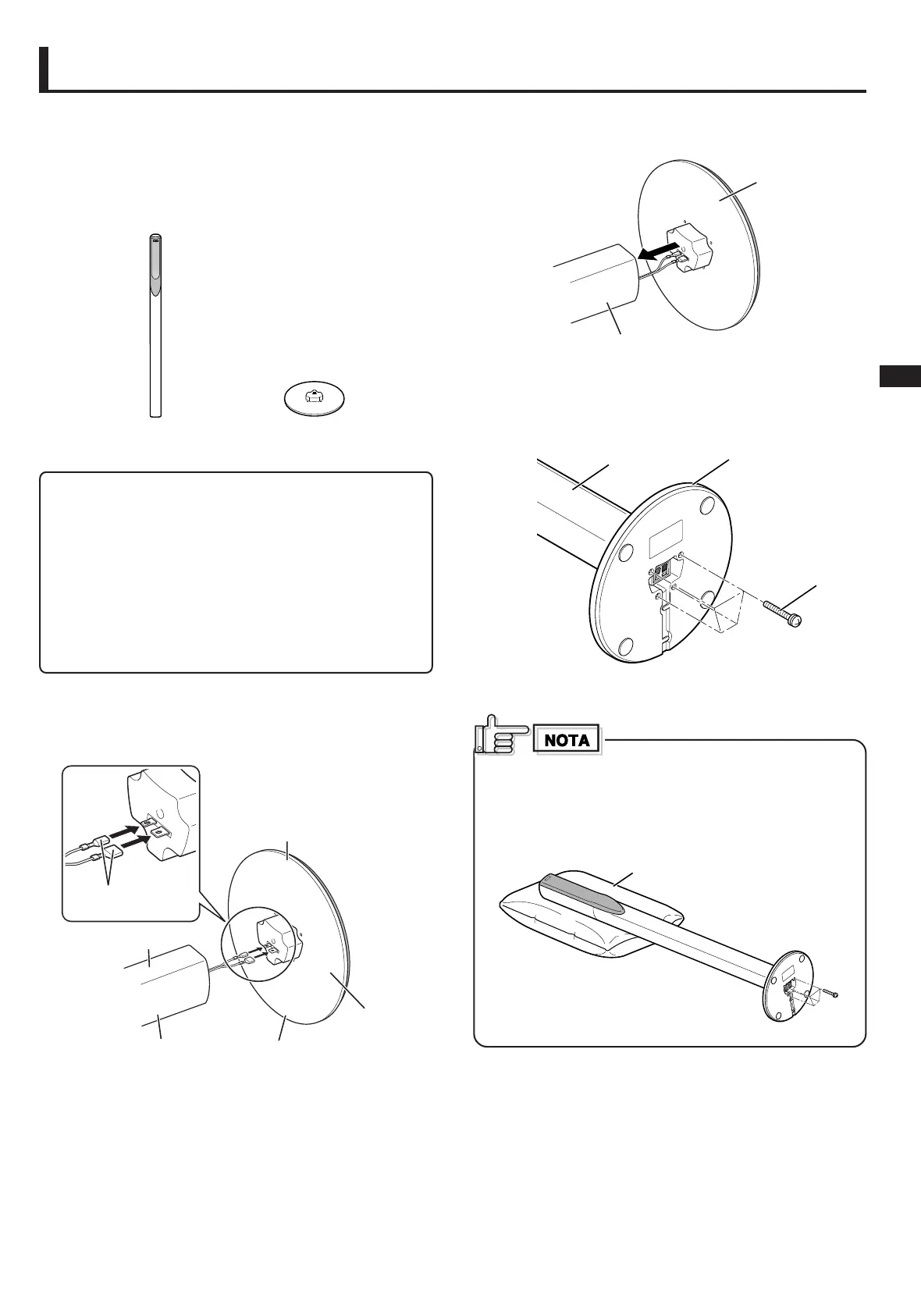 NOTA