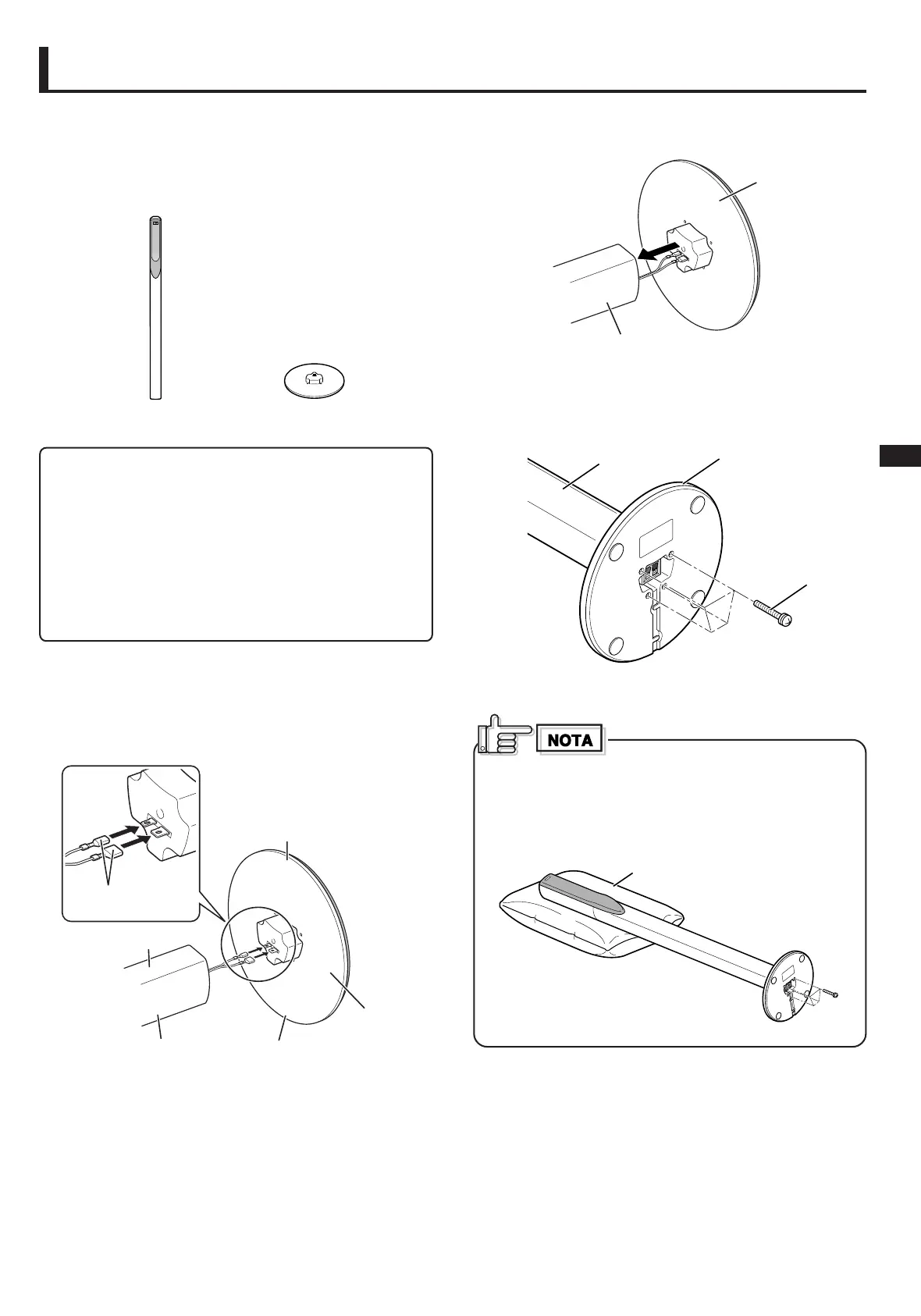 NOTA