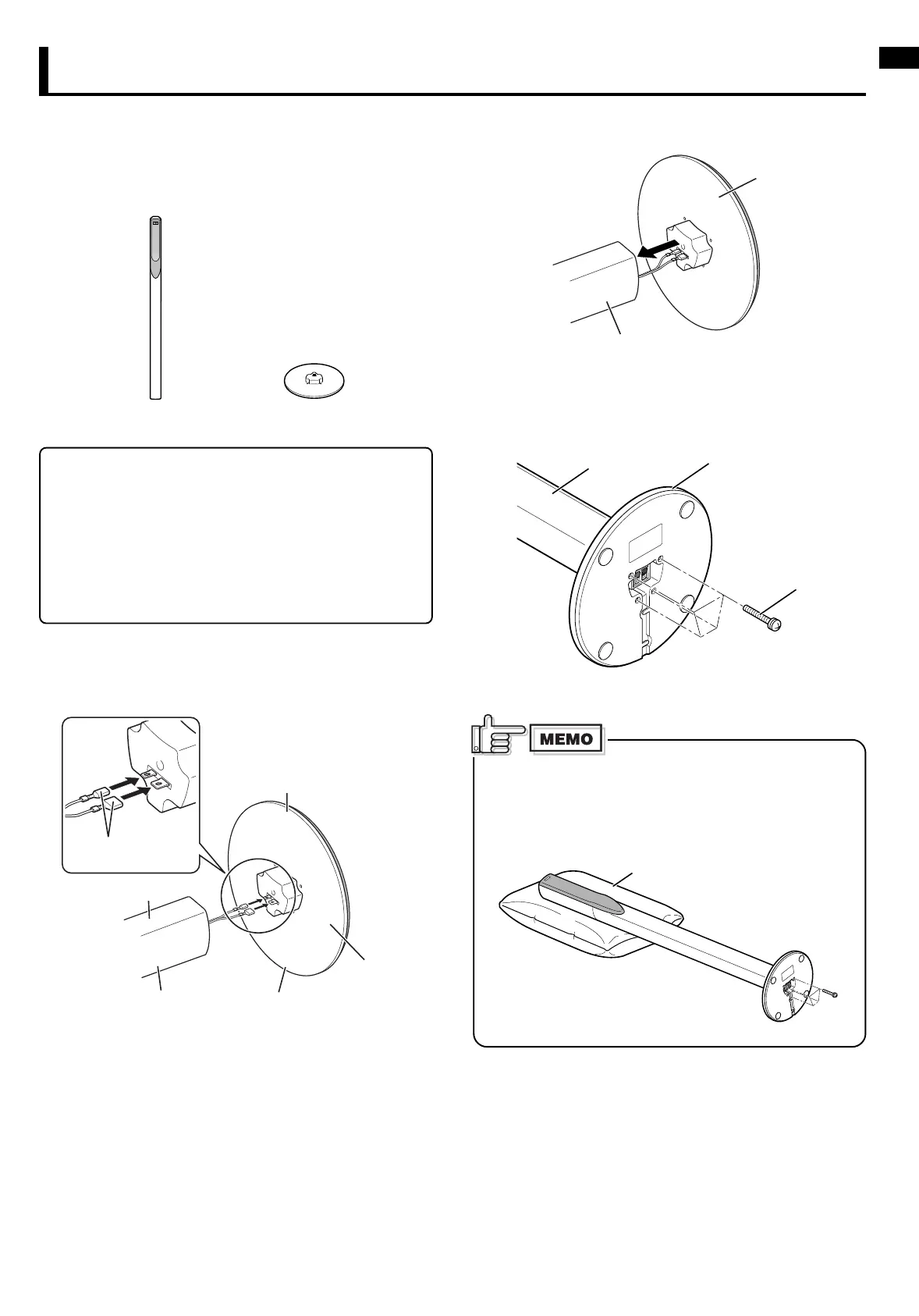 MEMO