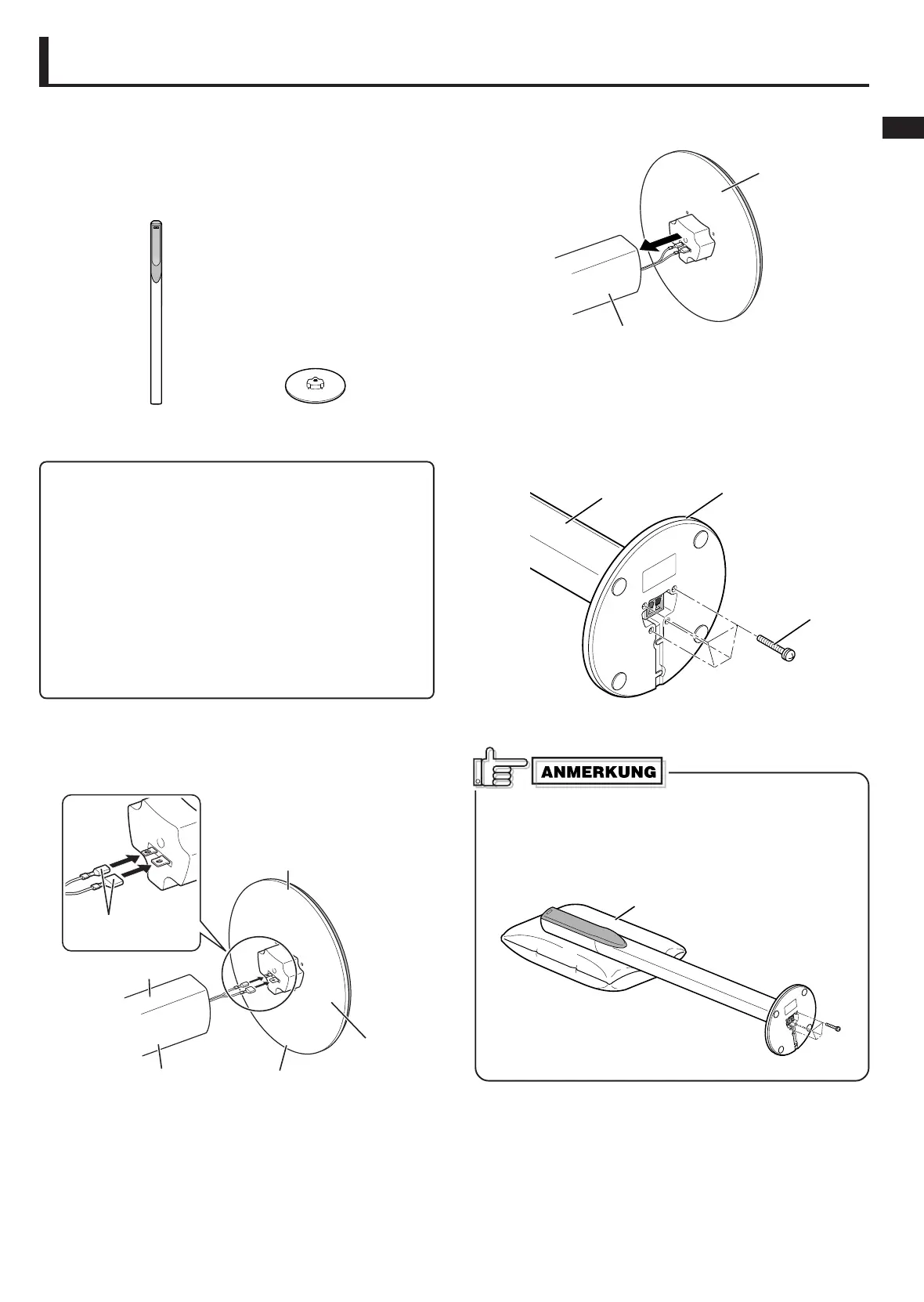 ANMERKUNG