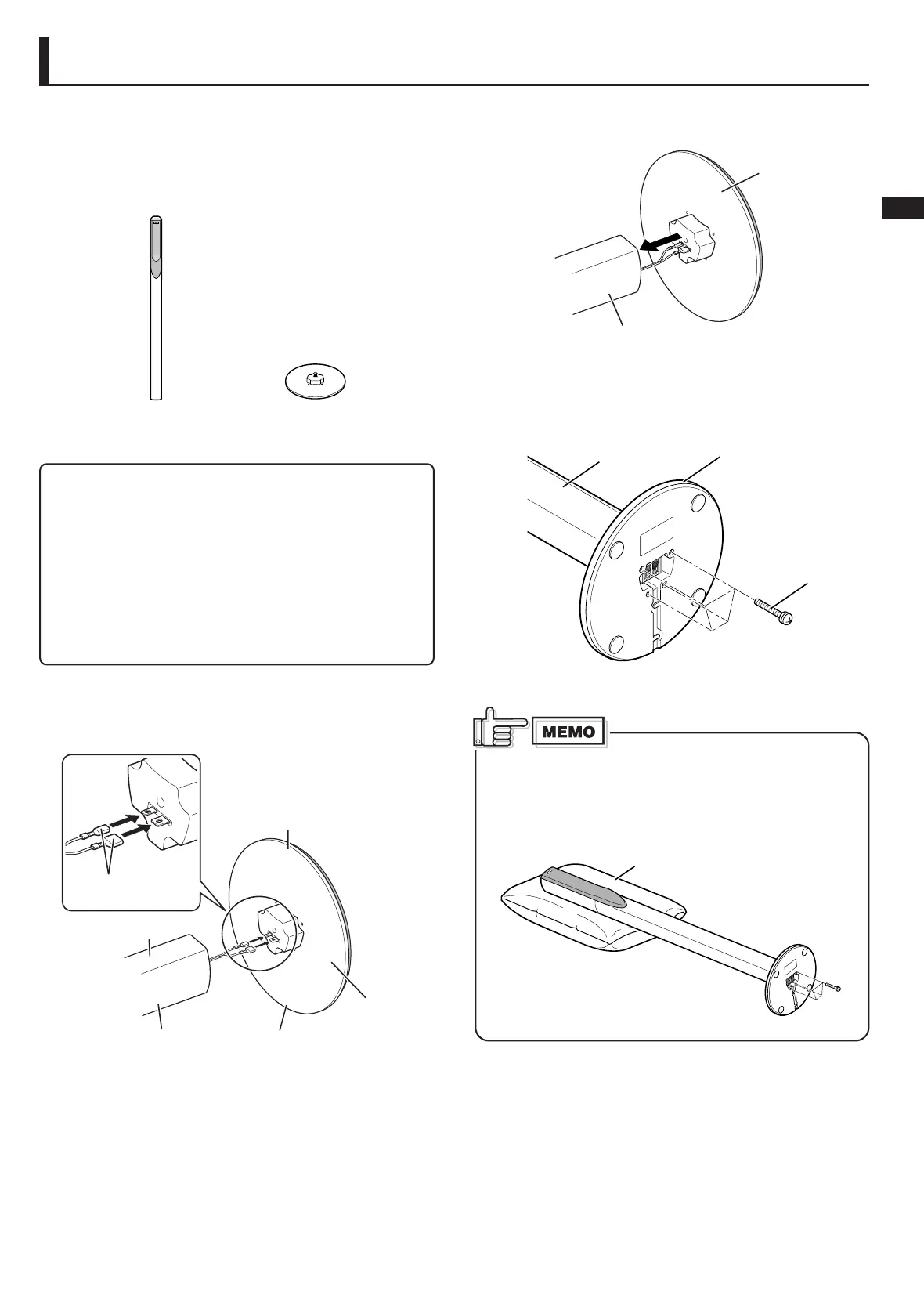 MEMO