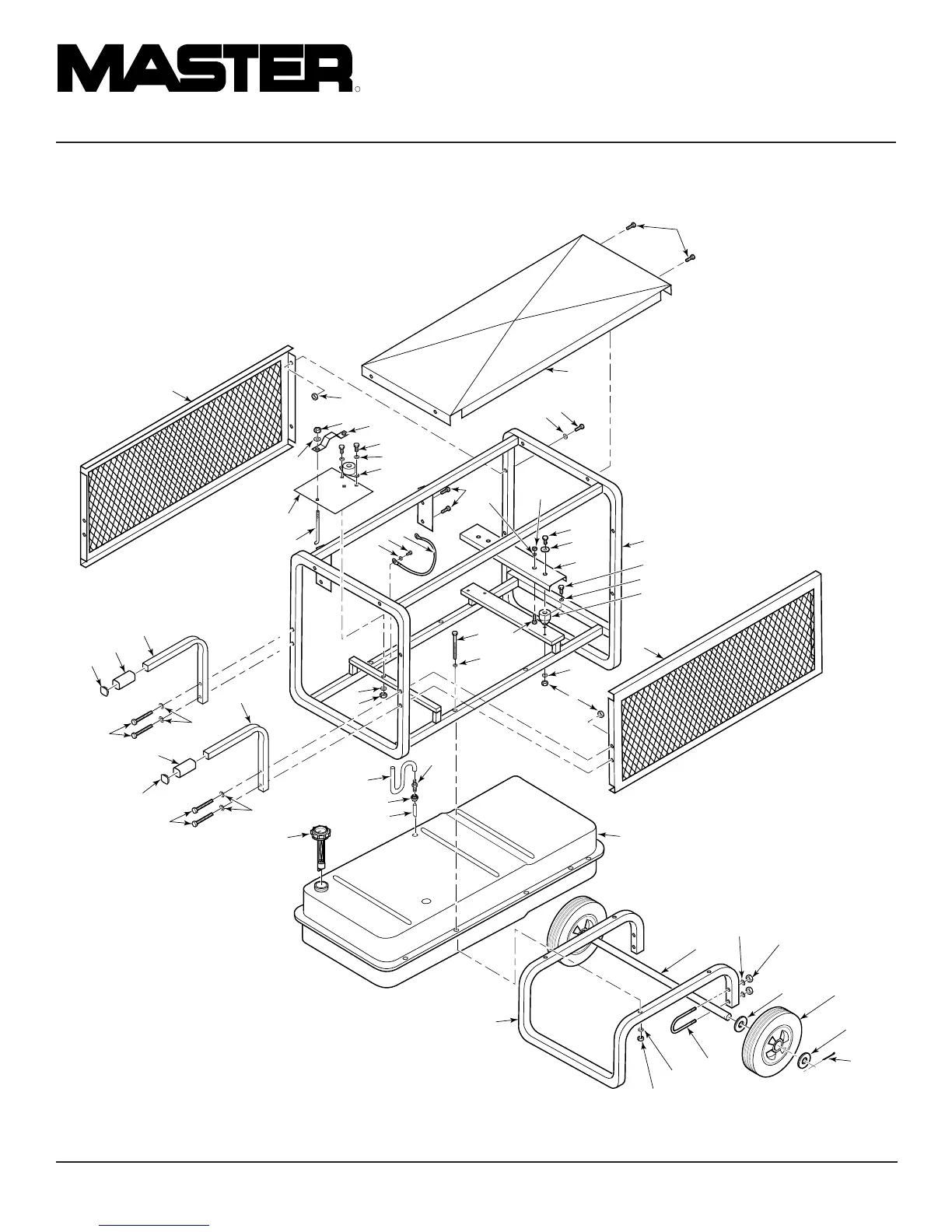 MASTER®