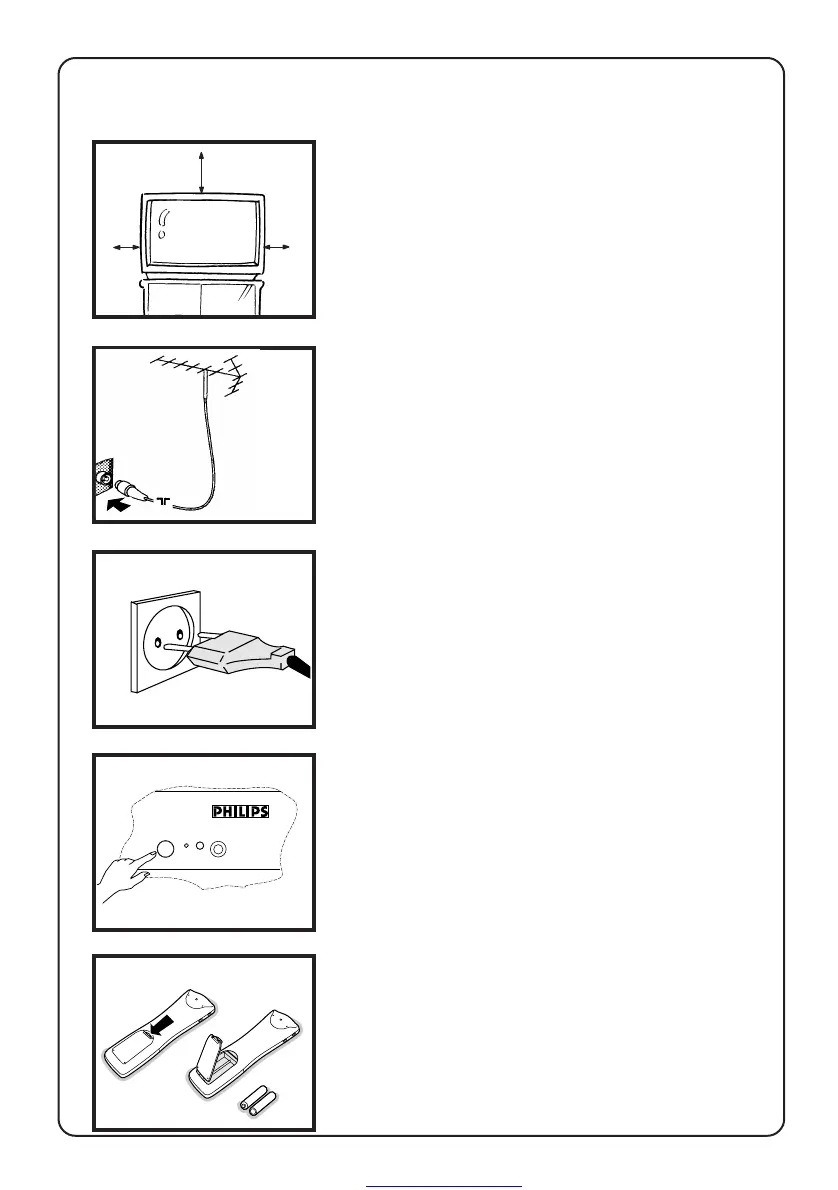 PHILIPS