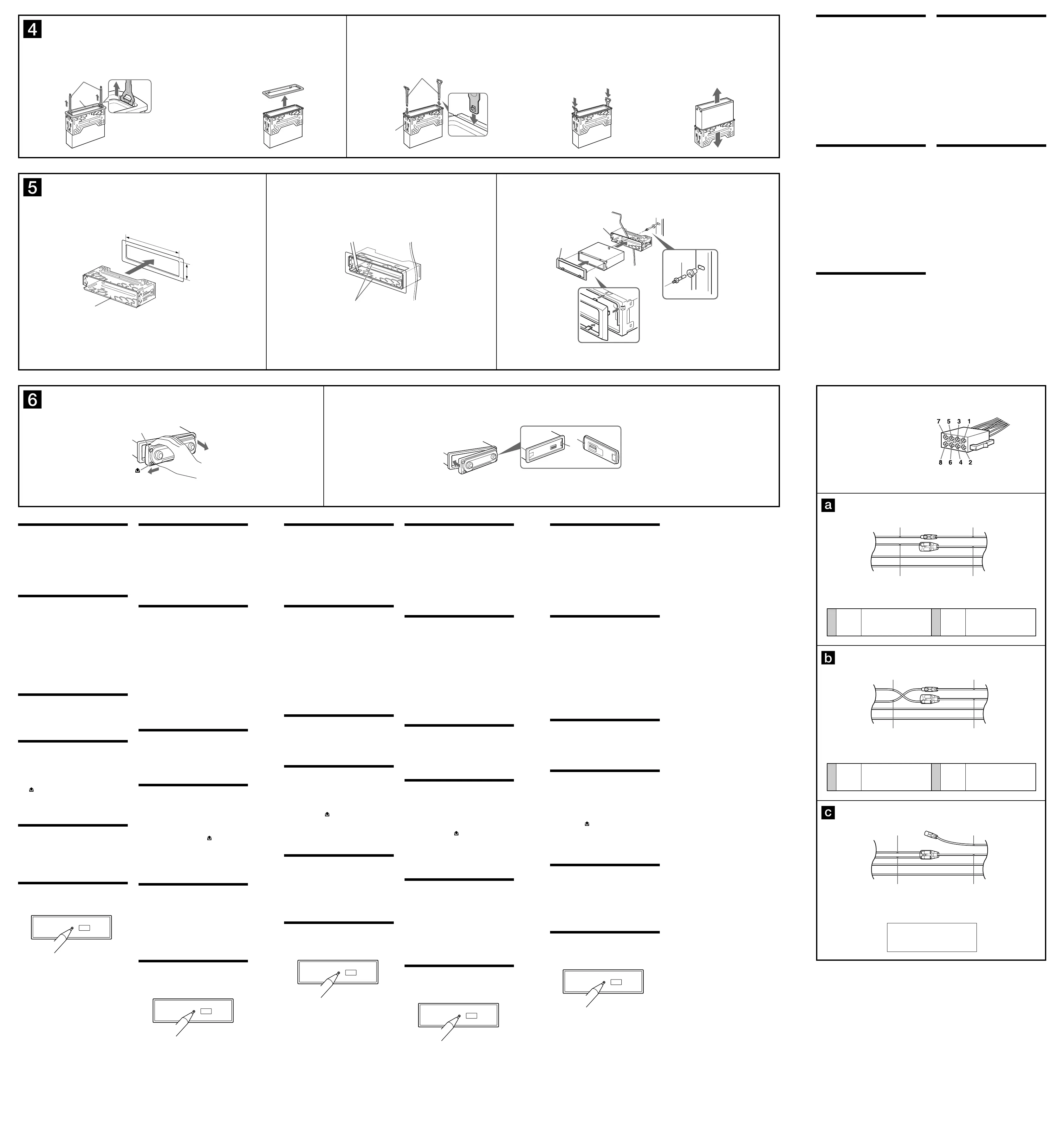 4

5

6

7 5 3 1

8 6 4 2

a

b

c