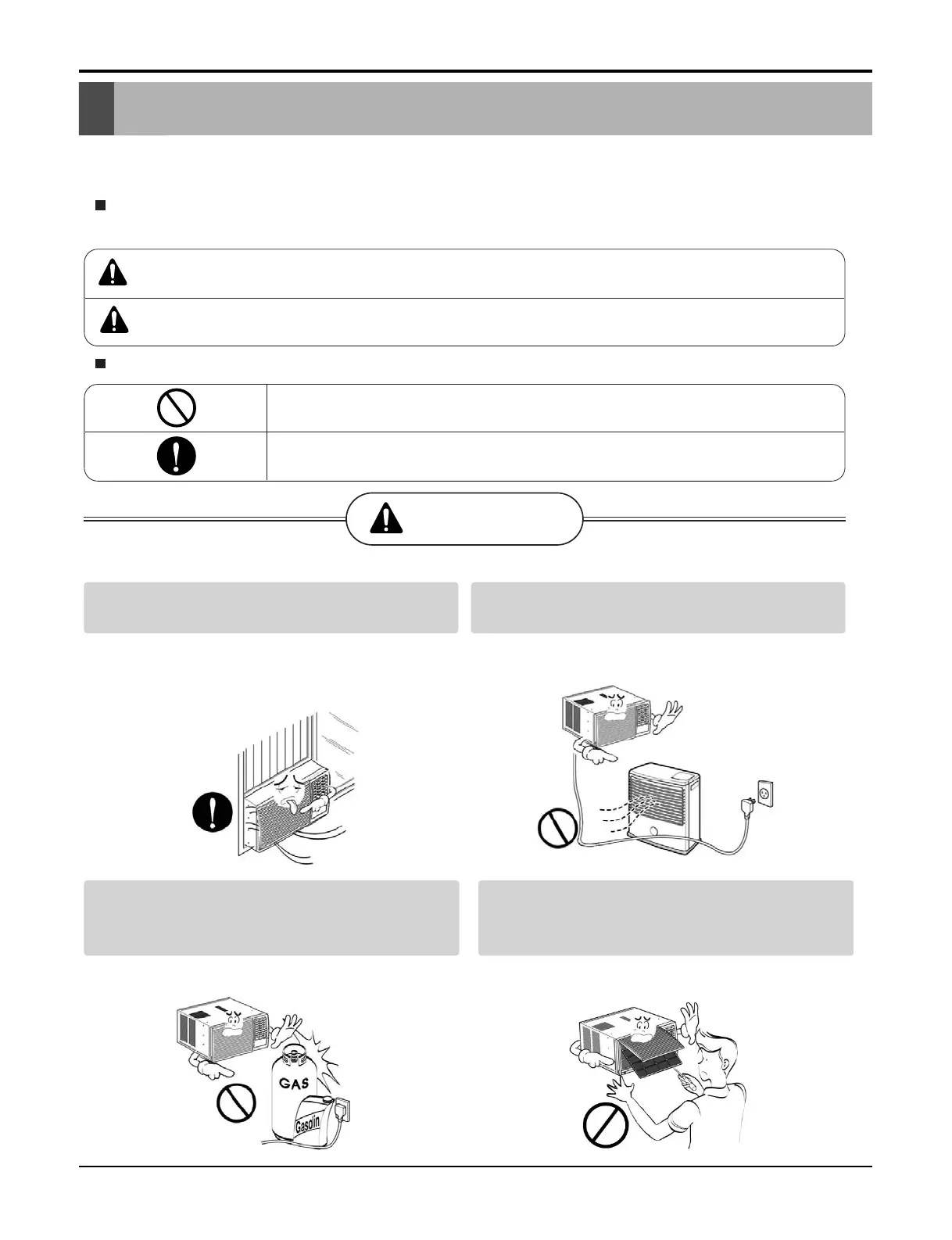 GAS

Gasolin