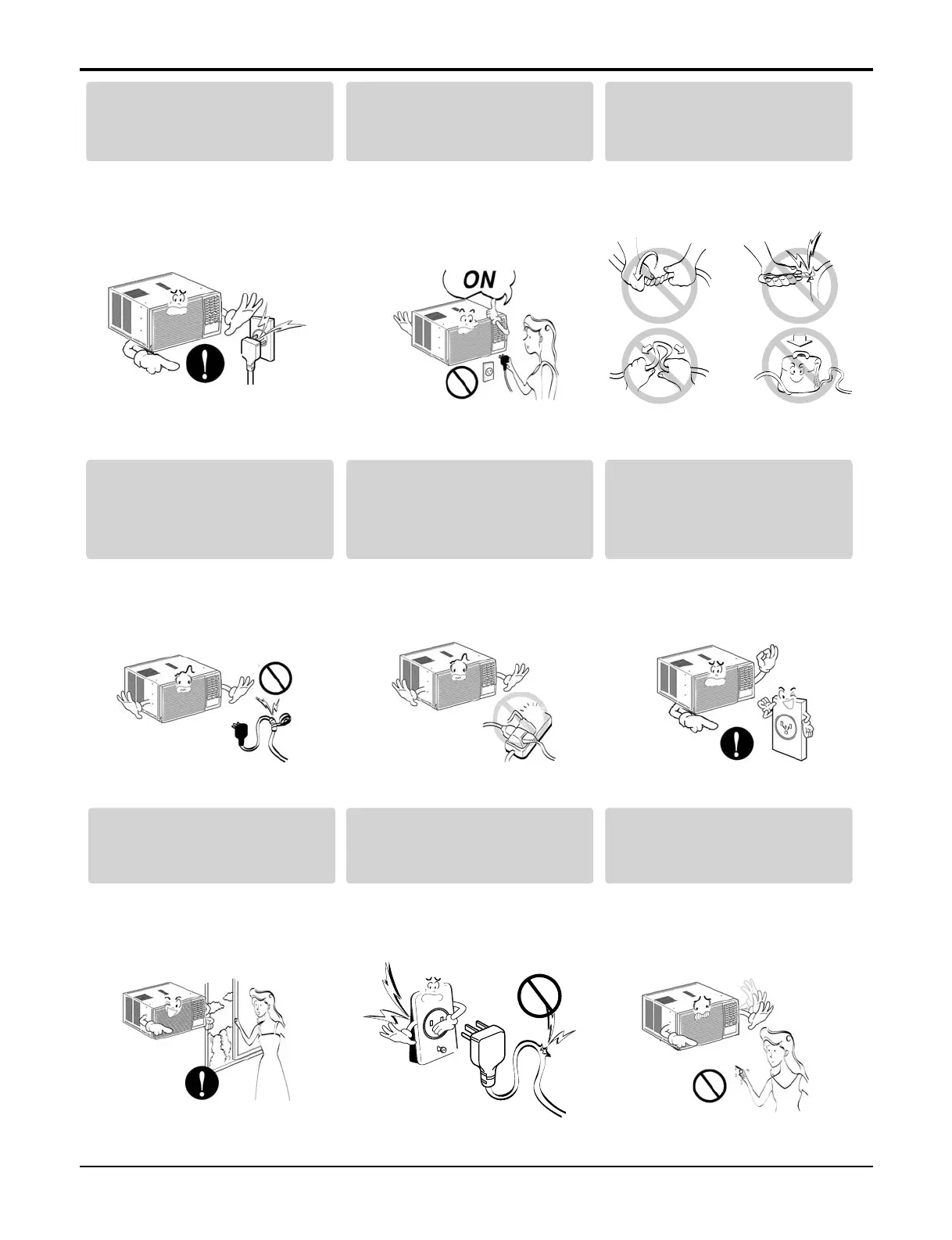 ON