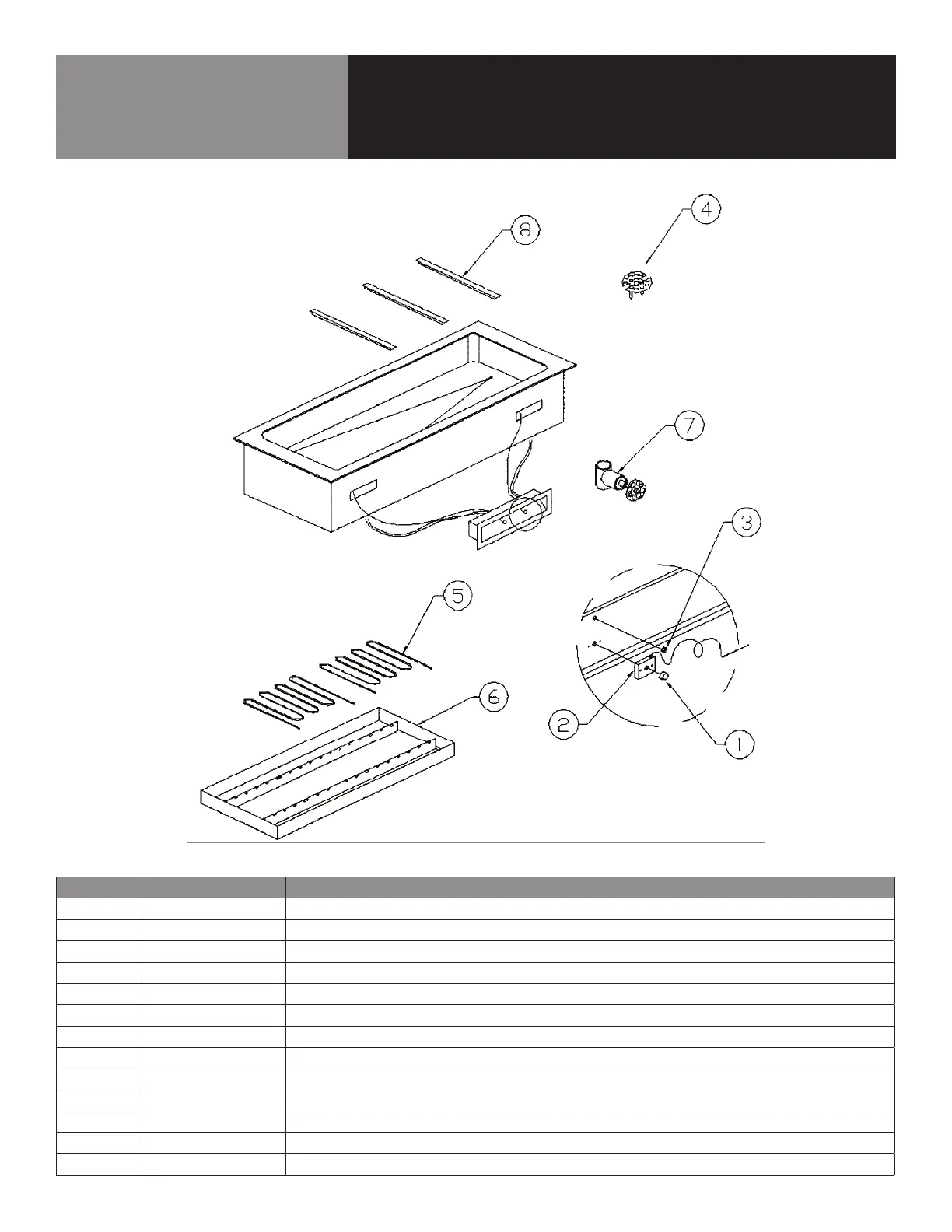 8

4

7

3

5

6

2

1