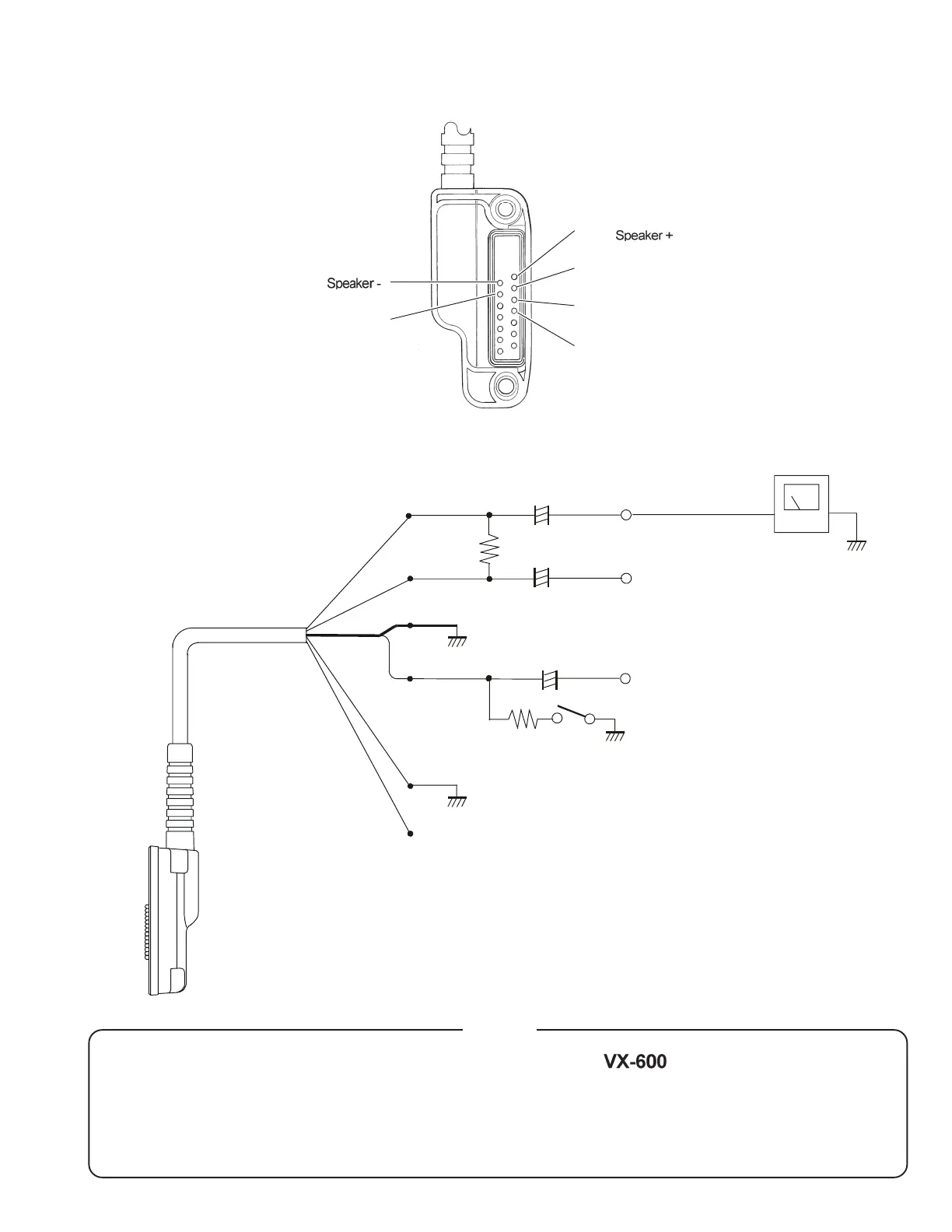 Speaker +

Speaker -

VX-600