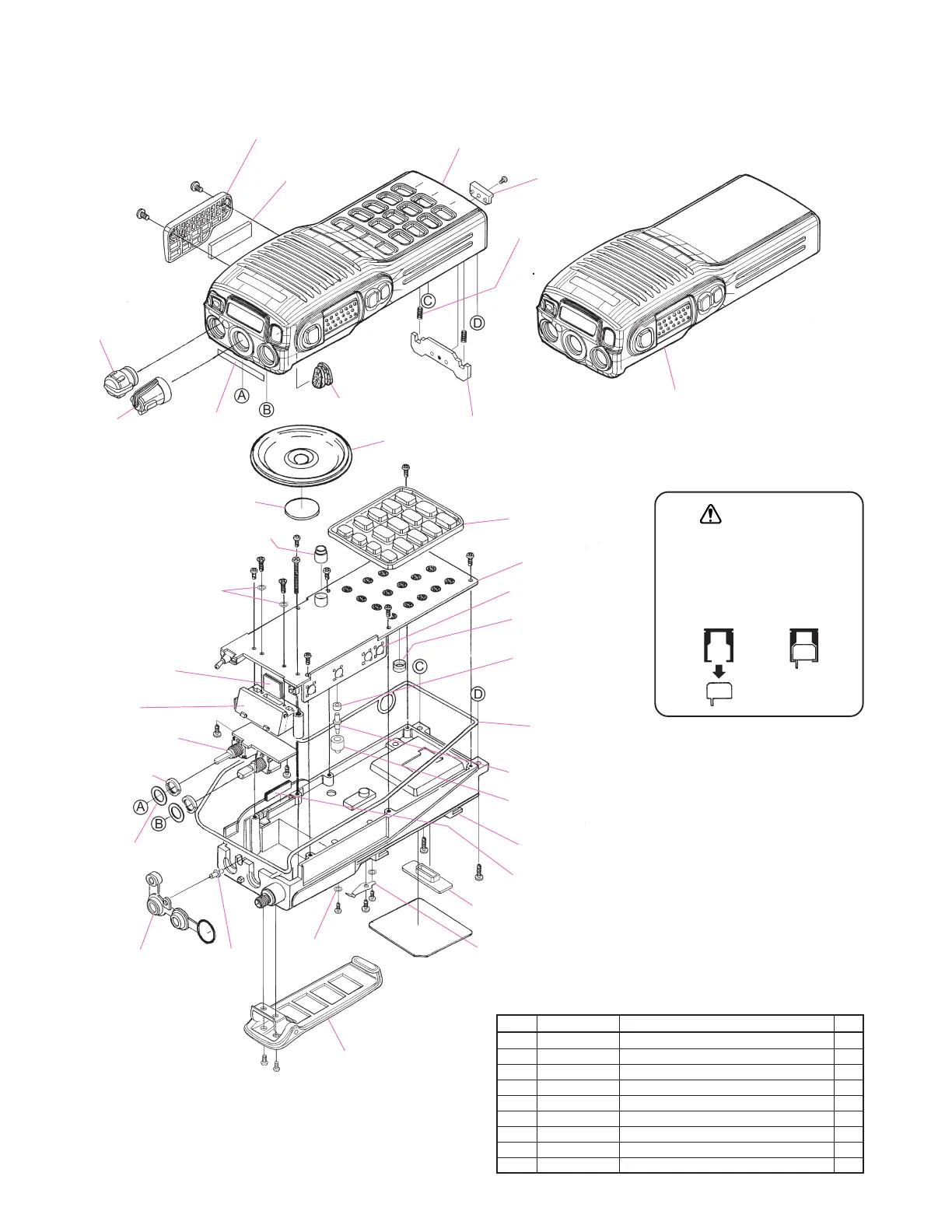 C
D
A
B
C
D
A
B