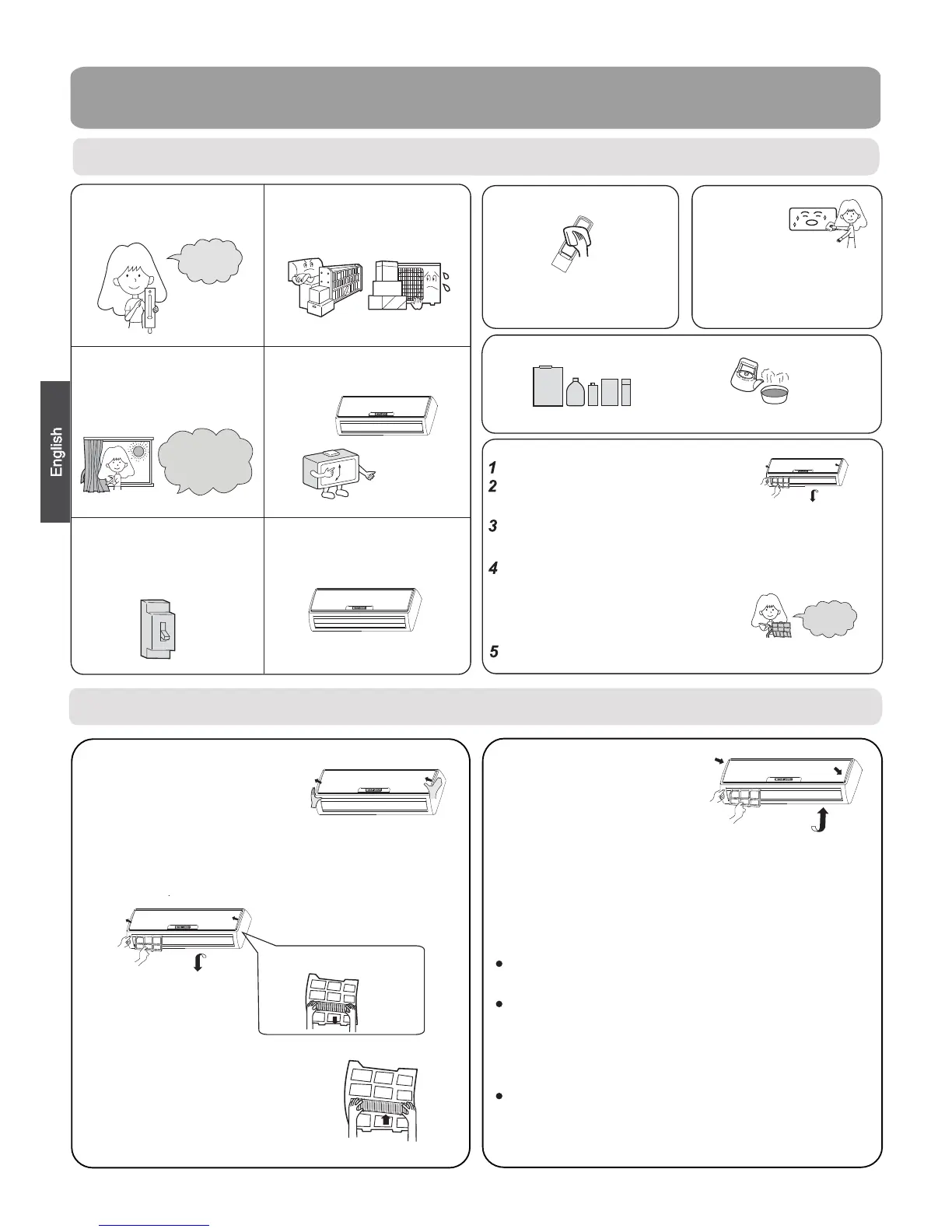 English

1
2
3
4
5