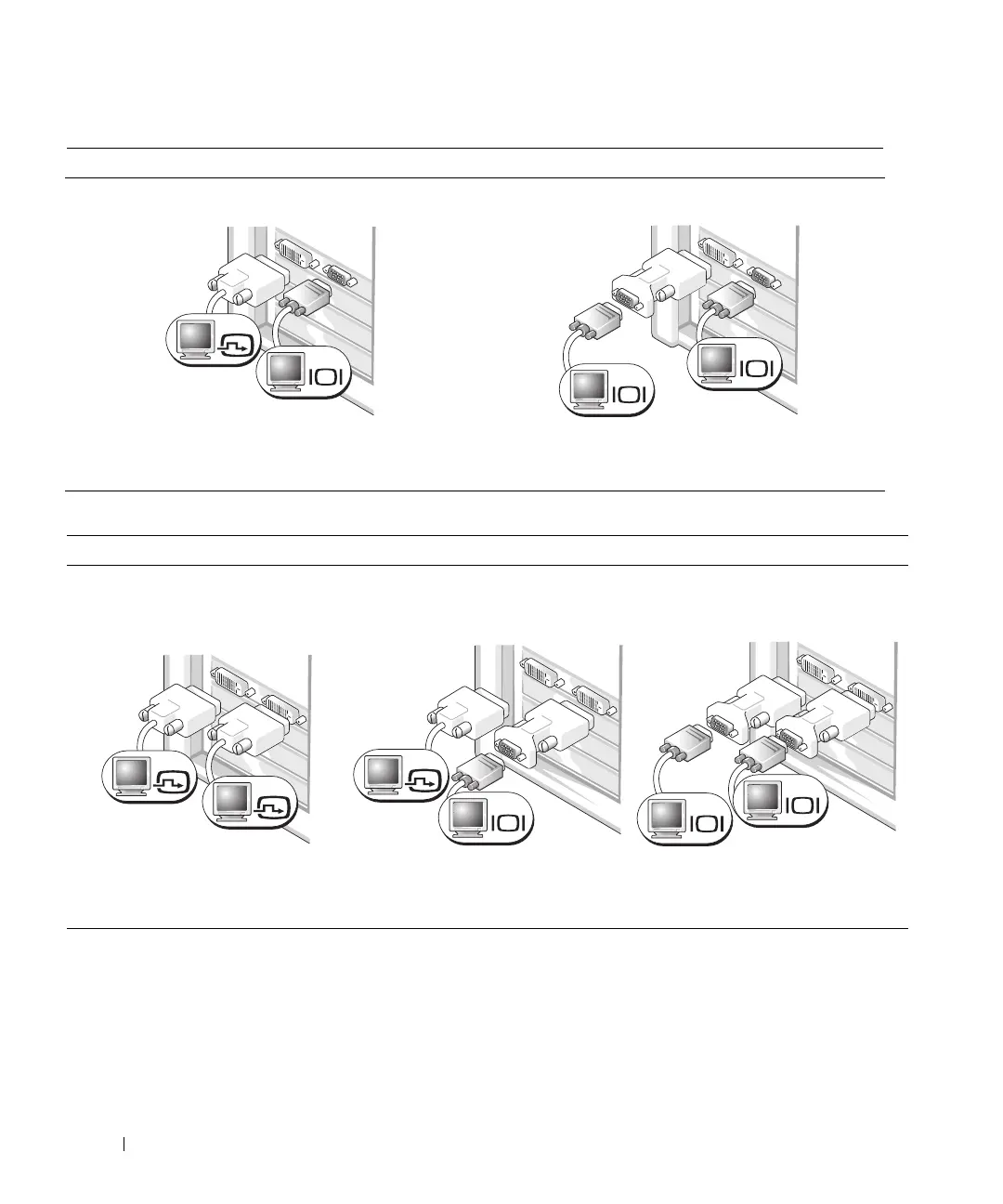 IOI

IOI

IOI

IOI

IOI

IOI