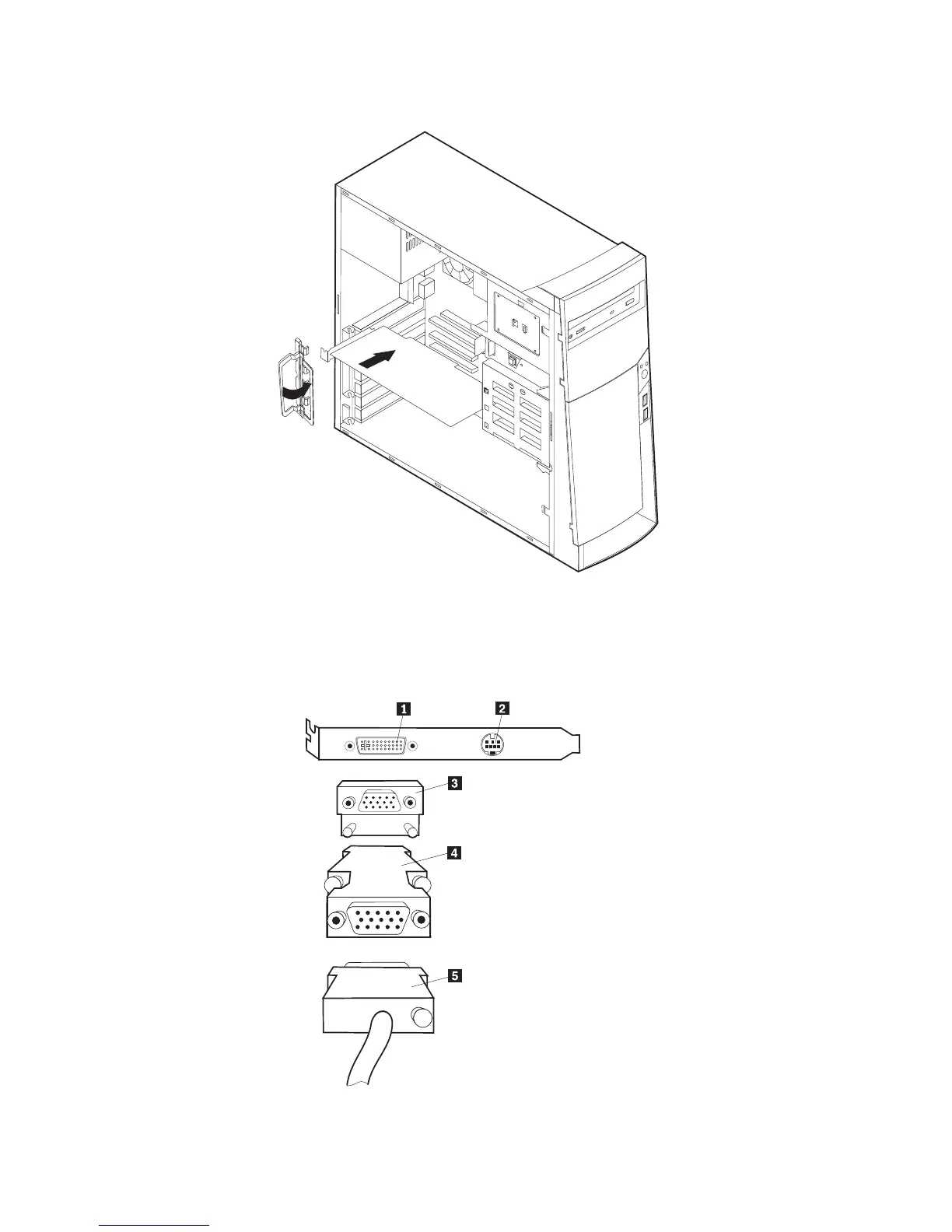 1
2
3
4
5