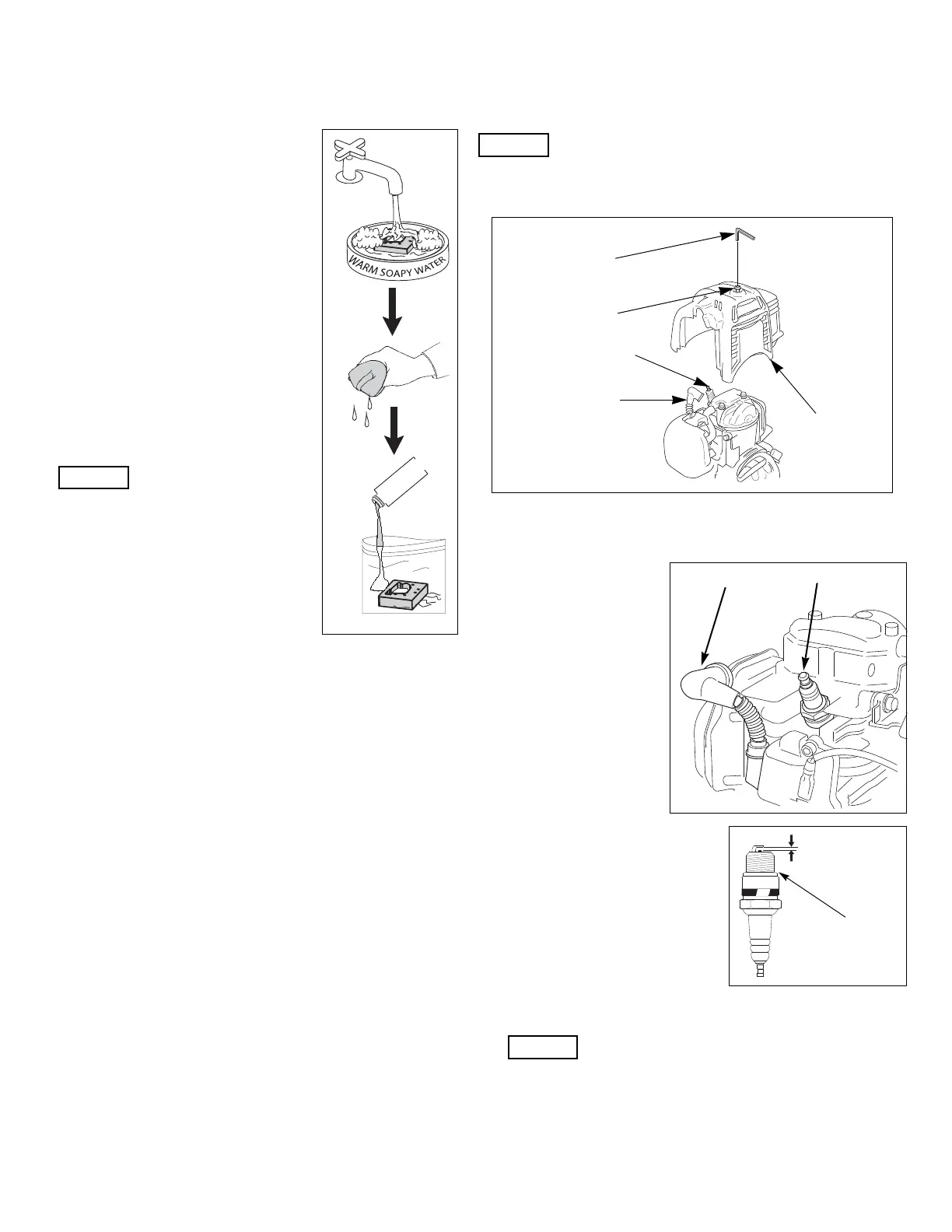 WARM SOAPY WATER