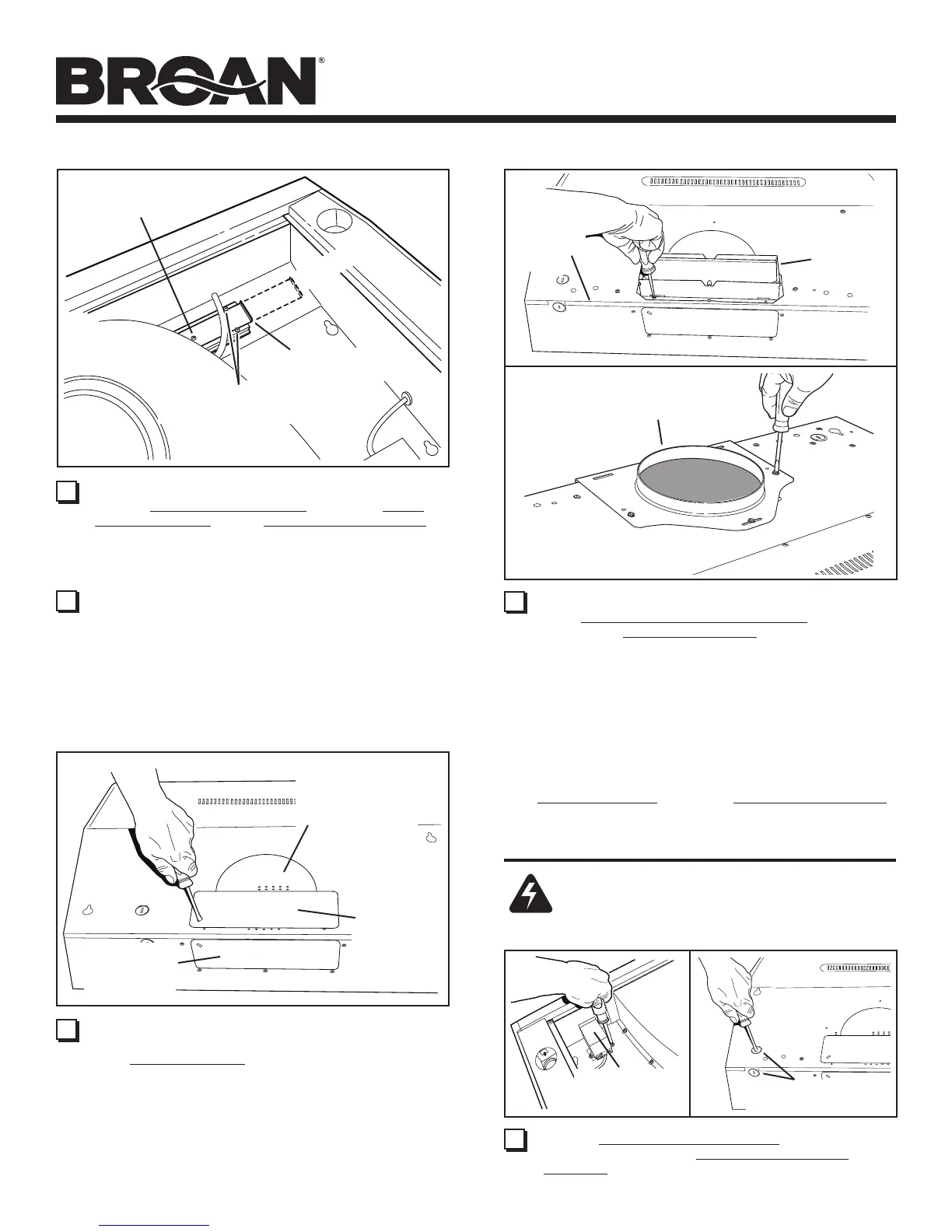 BROAN®