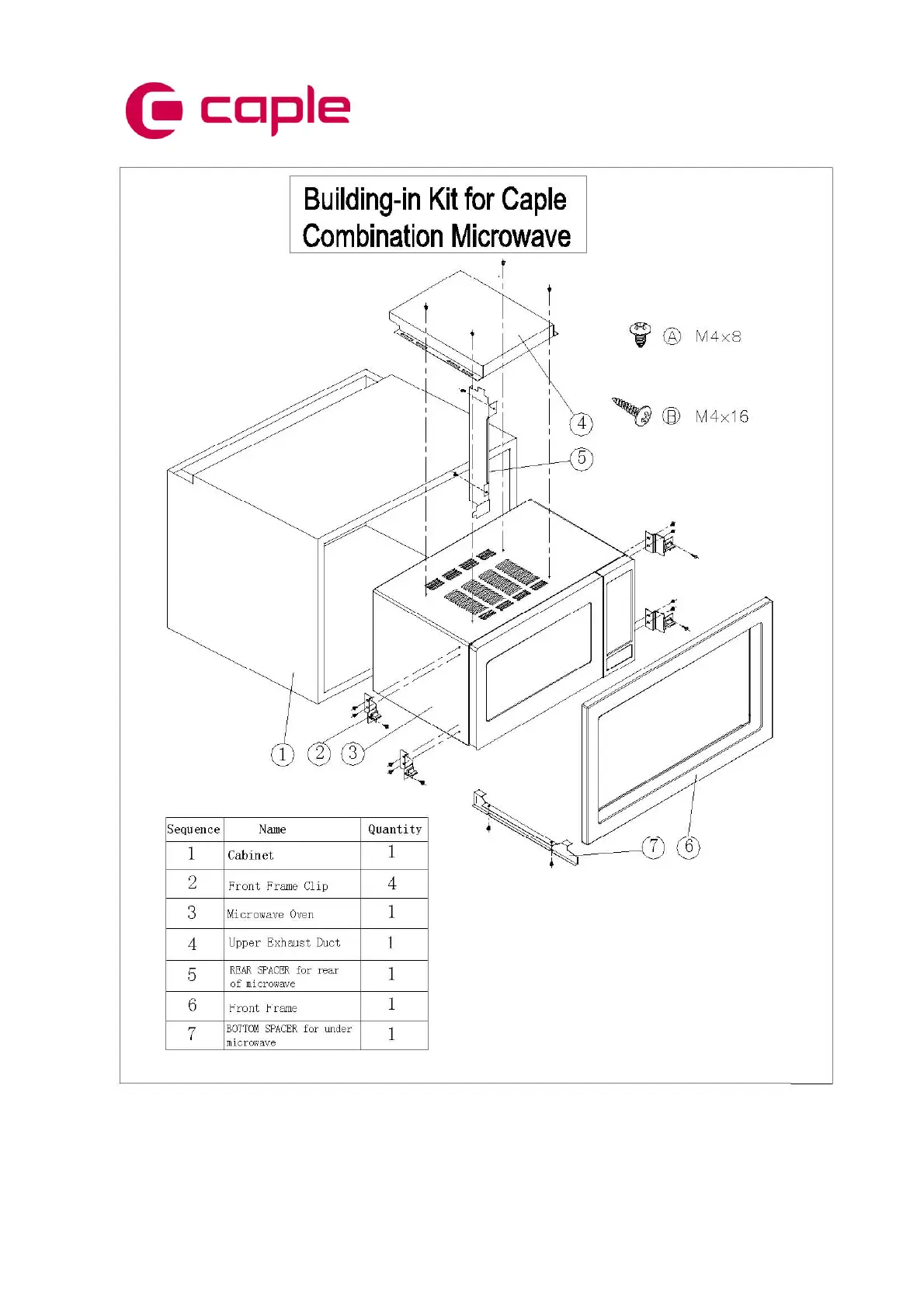 caple

Building-in Kit for Caple Combination Microwave

Ⓐ M4×8

Ⓑ M4×16

4

5

1 2 3

7 6

| Sequence | Name | Quantity |
|---|---|---|
| 1 | Cabinet | 1 |
| 2 | Front Frame Clip | 4 |
| 3 | Microwave Oven | 1 |
| 4 | Upper Exhaust Duct | 1 |
| 5 | REAR SPACER for rear of microwave | 1 |
| 6 | Front Frame | 1 |
| 7 | BOTTOM SPACER for under microwave | 1 |