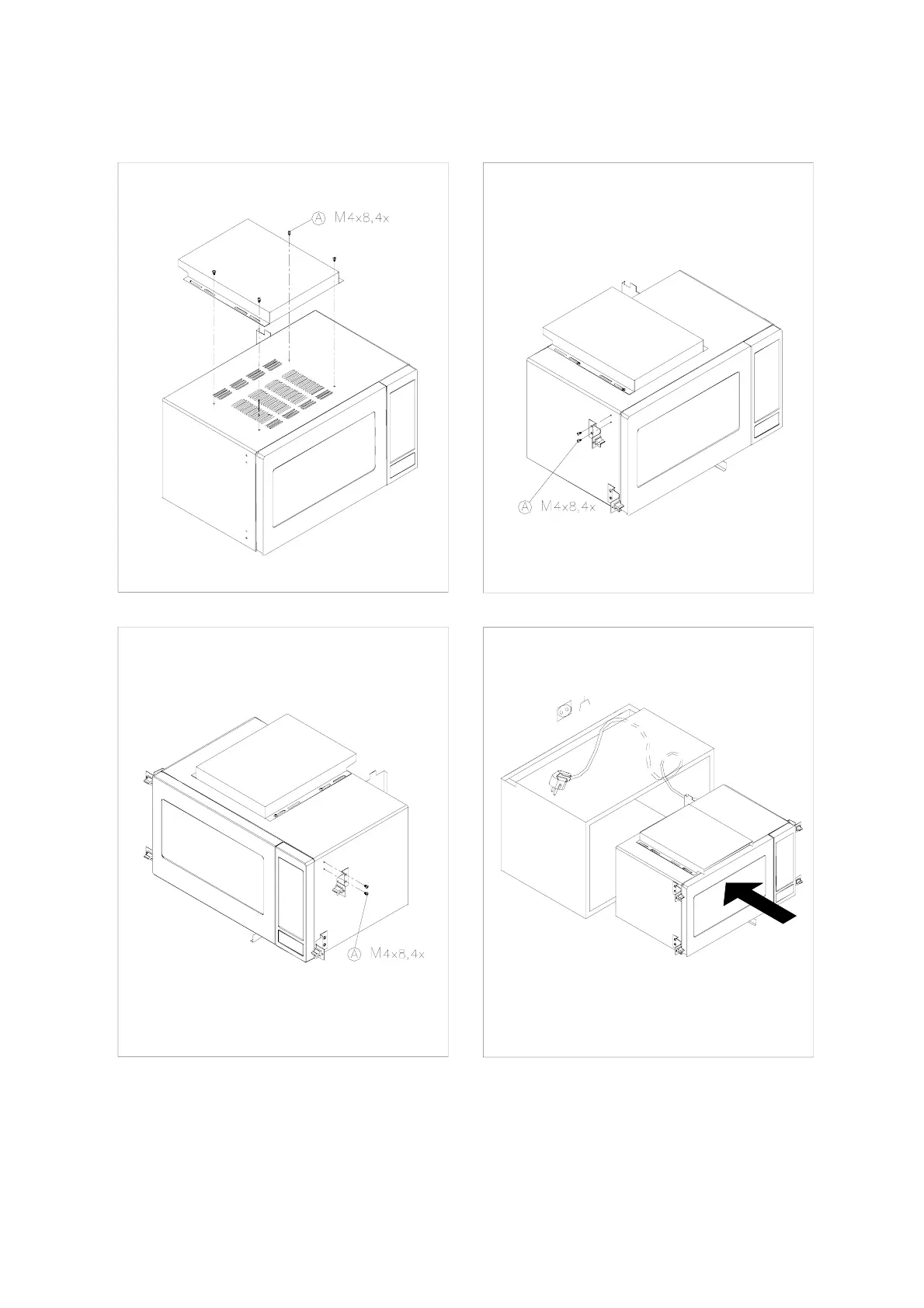 A M4x8,4x

A M4x8,4x

A M4x8,4x