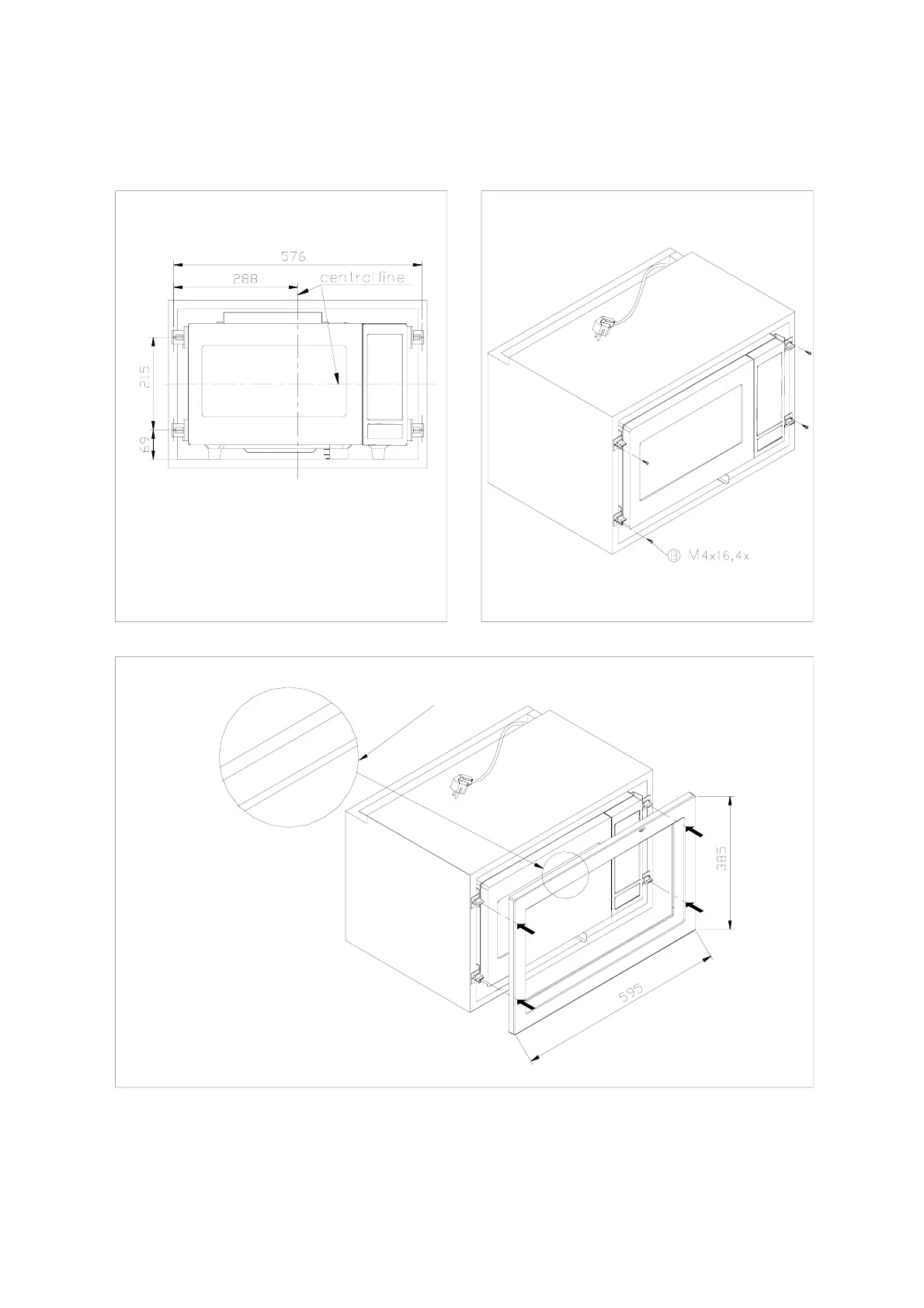 576
288
central line
215
69

B M4x16,4x

385
595