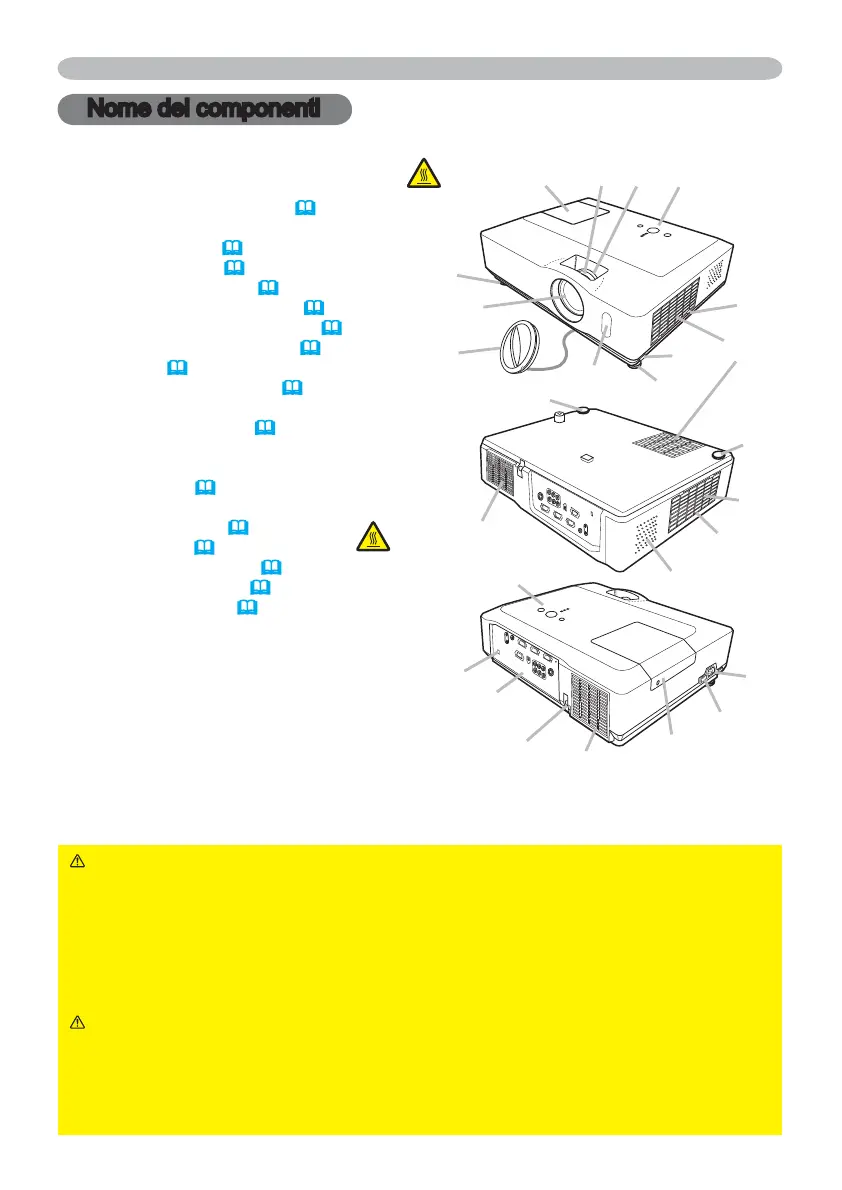 Nome dei componenti