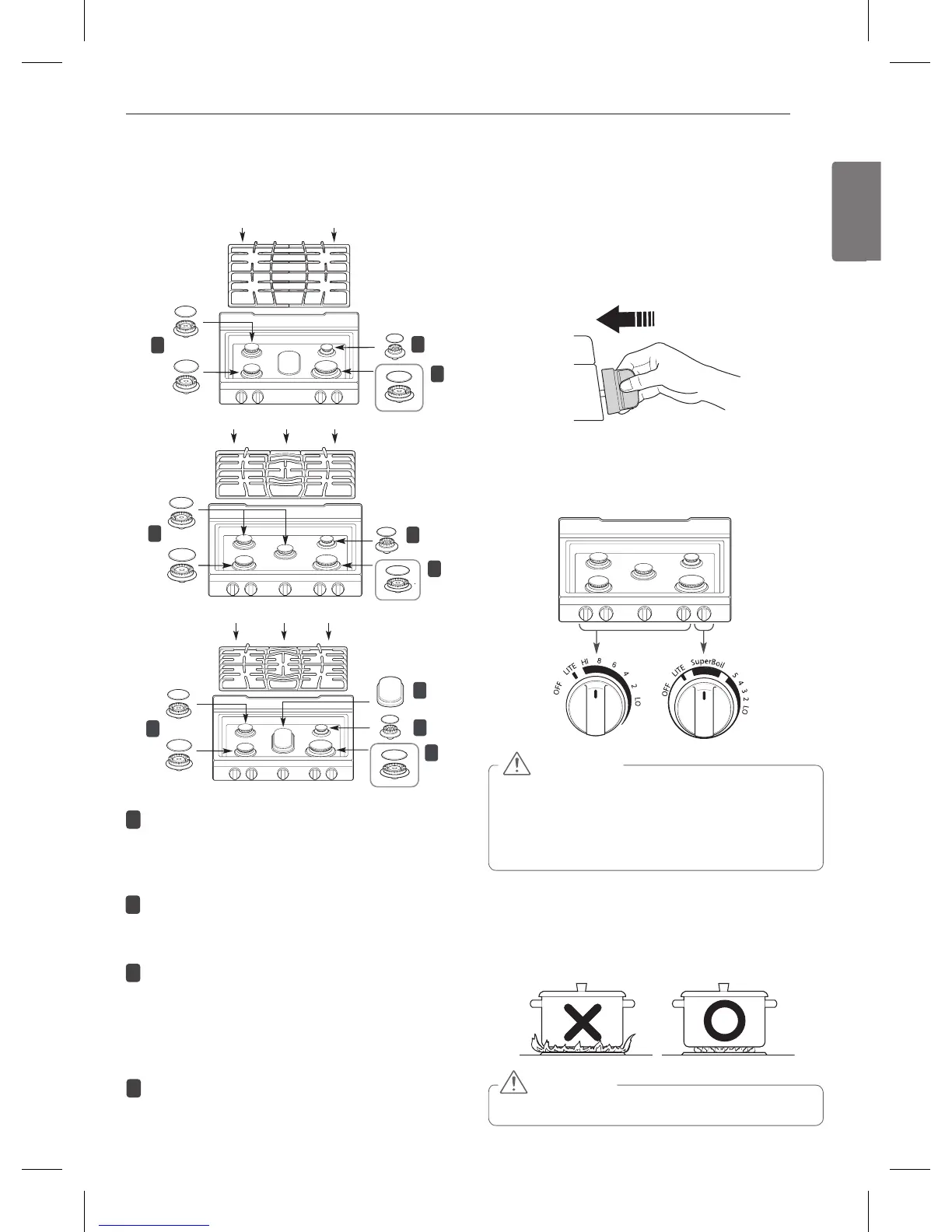 OFF LITE HI 8 6 4 2 LO

OFF LITE SuperBoil 5 4 3 2 LO