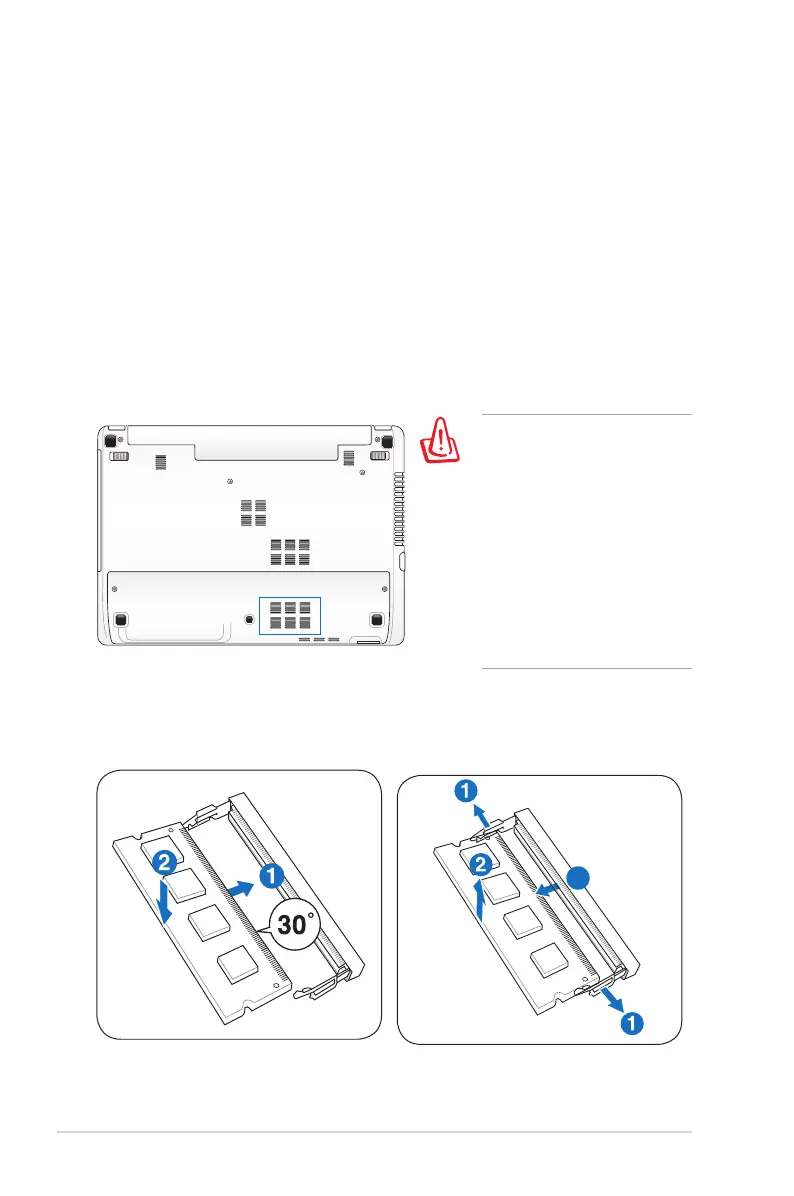 2

1

30°

1

2

1