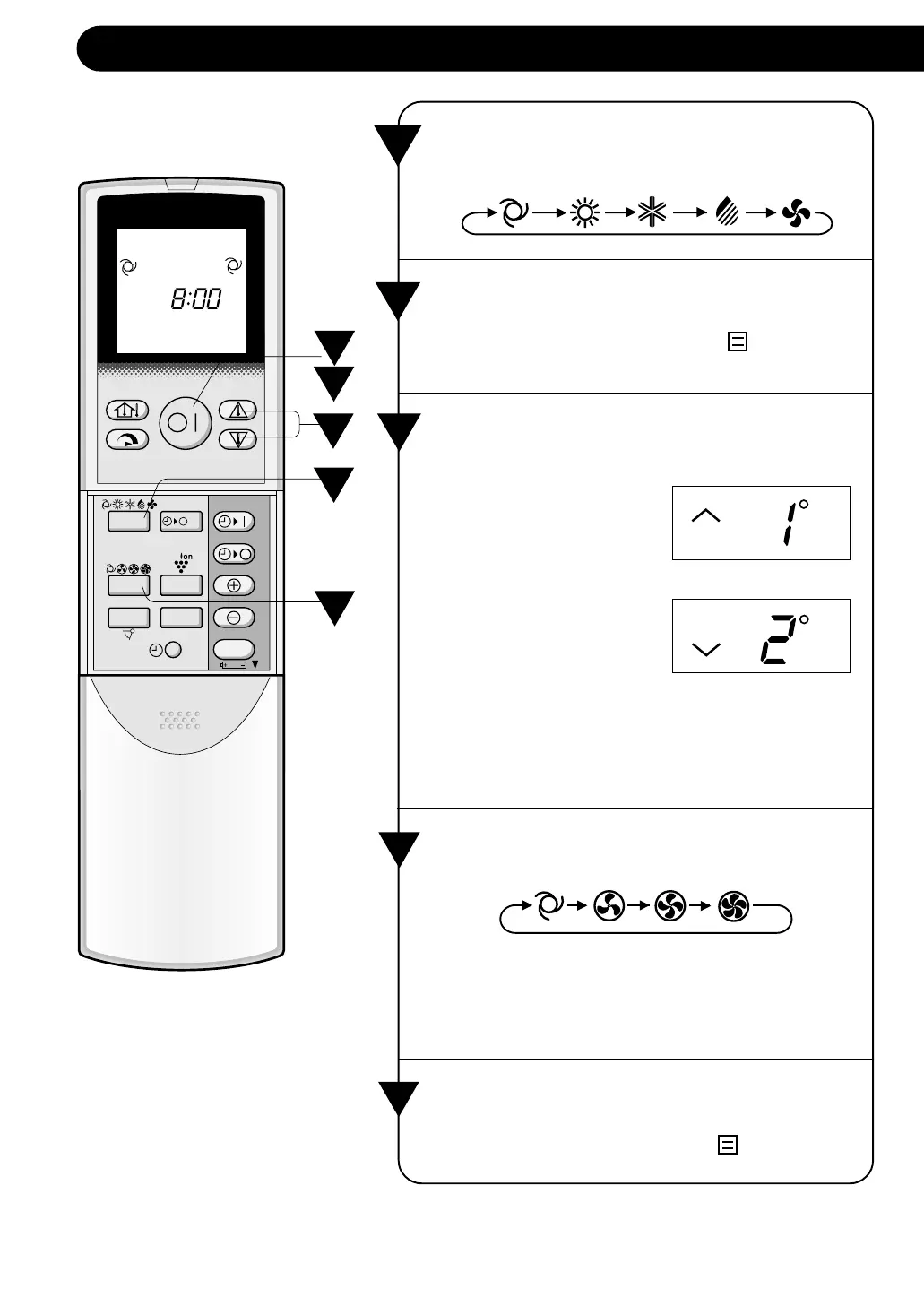 8:00

Ion

1°

2°