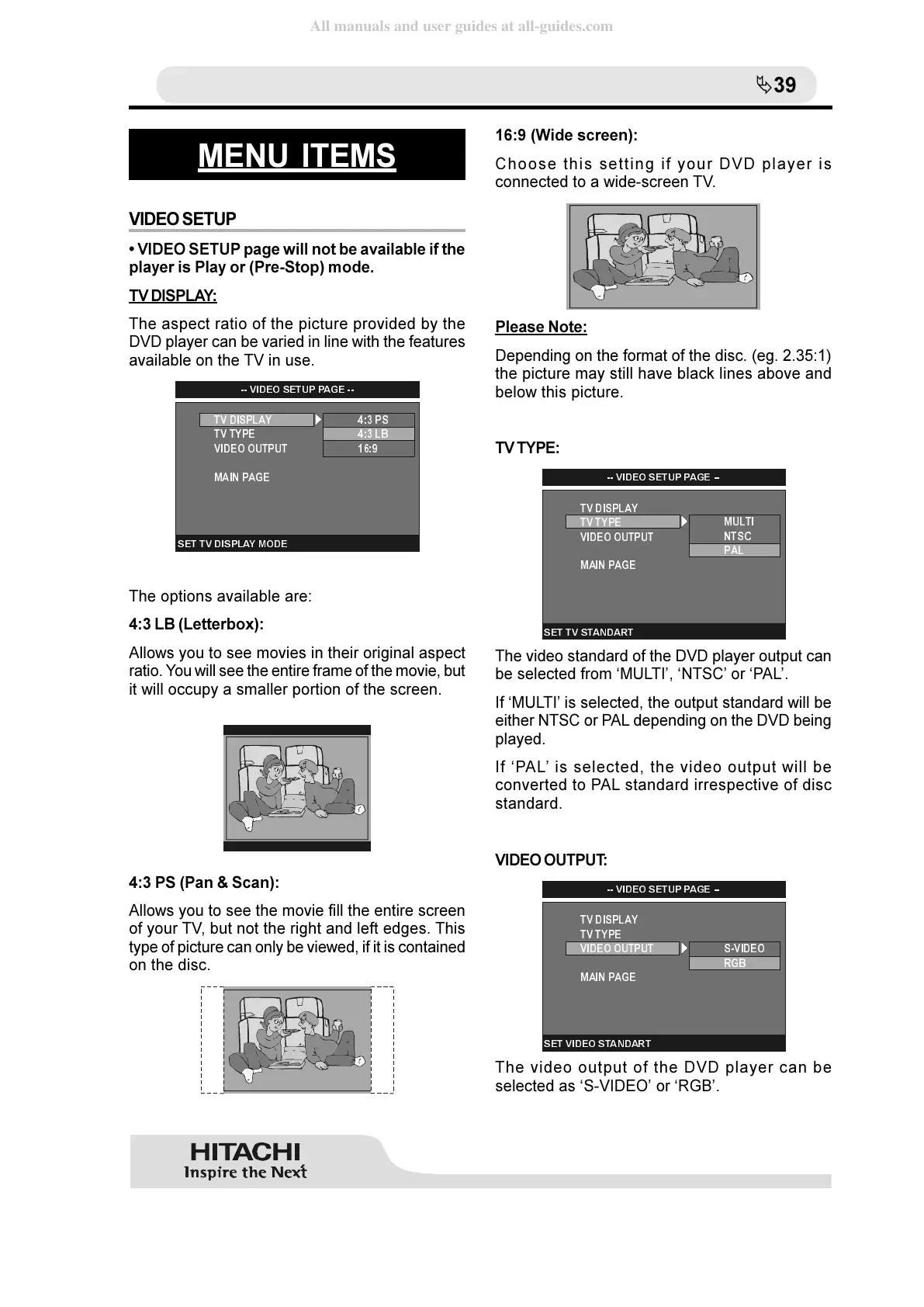 All manuals and user guides at all-guides.com

39

MENU ITEMS

VIDEO SETUP

• VIDEO SETUP page will not be available if the player is Play or (Pre-Stop) mode.

TV DISPLAY:

The aspect ratio of the picture provided by the DVD player can be varied in line with the features available on the TV in use.

-- VIDEO SETUP PAGE --

TV DISPLAY
TV TYPE
VIDEO OUTPUT

MAIN PAGE

4:3 PS
4:3 LB
16:9

SET TV DISPLAY MODE

The options available are:

4:3 LB (Letterbox):

Allows you to see movies in their original aspect ratio. You will see the entire frame of the movie, but it will occupy a smaller portion of the screen.

4:3 PS (Pan & Scan):

Allows you to see the movie fill the entire screen of your TV, but not the right and left edges. This type of picture can only be viewed, if it is contained on the disc.

16:9 (Wide screen):

Choose this setting if your DVD player is connected to a wide-screen TV.

Please Note:

Depending on the format of the disc. (eg. 2.35:1) the picture may still have black lines above and below this picture.

TV TYPE:

-- VIDEO SETUP PAGE --

TV DISPLAY
TV TYPE
VIDEO OUTPUT

MAIN PAGE

MULTI
NTSC
PAL

SET TV STANDART

The video standard of the DVD player output can be selected from ‘MULTI’, ‘NTSC’ or ‘PAL’.

If ‘MULTI’ is selected, the output standard will be either NTSC or PAL depending on the DVD being played.

If ‘PAL’ is selected, the video output will be converted to PAL standard irrespective of disc standard.

VIDEO OUTPUT:

-- VIDEO SETUP PAGE --

TV DISPLAY
TV TYPE
VIDEO OUTPUT

MAIN PAGE

S-VIDEO
RGB

SET VIDEO STANDART

The video output of the DVD player can be selected as ‘S-VIDEO’ or ‘RGB’.

HITACHI
Inspire the Next