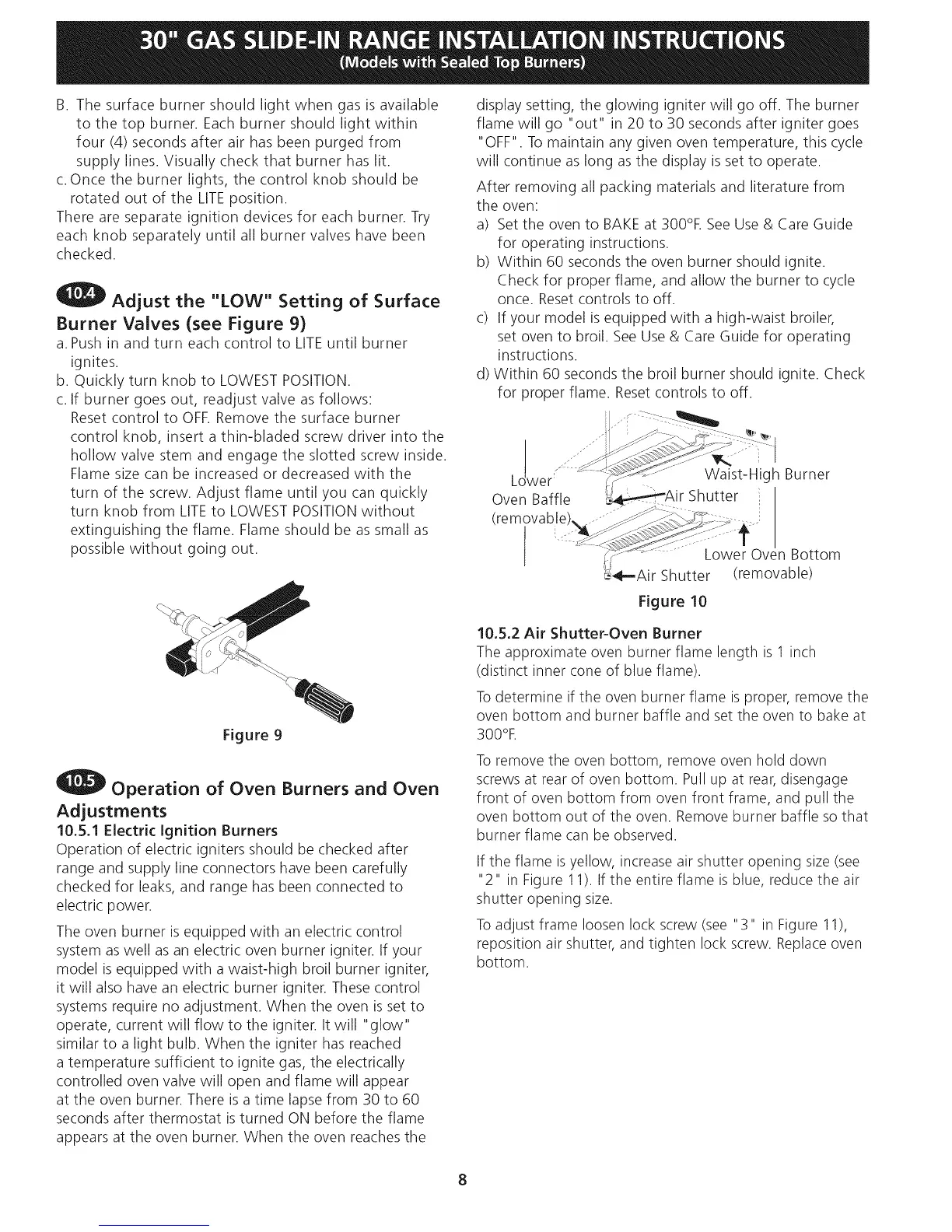 30" GAS SLIDE-IN RANGE INSTALLATION INSTRUCTIONS
(Models with Sealed Top Burners)

B. The surface burner should light when gas is available to the top burner. Each burner should light within four (4) seconds after air has been purged from supply lines. Visually check that burner has lit.
c. Once the burner lights, the control knob should be rotated out of the LITE position.
There are separate ignition devices for each burner. Try each knob separately until all burner valves have been checked.

10.4 Adjust the "LOW" Setting of Surface Burner Valves (see Figure 9)
a. Push in and turn each control to LITE until burner ignites.
b. Quickly turn knob to LOWEST POSITION.
c. If burner goes out, readjust valve as follows:
Reset control to OFF. Remove the surface burner control knob, insert a thin-bladed screw driver into the hollow valve stem and engage the slotted screw inside. Flame size can be increased or decreased with the turn of the screw. Adjust flame until you can quickly turn knob from LITE to LOWEST POSITION without extinguishing the flame. Flame should be as small as possible without going out.

Figure 9

10.5 Operation of Oven Burners and Oven Adjustments
10.5.1 Electric Ignition Burners
Operation of electric igniters should be checked after range and supply line connectors have been carefully checked for leaks, and range has been connected to electric power.

The oven burner is equipped with an electric control system as well as an electric oven burner igniter. If your model is equipped with a waist-high broil burner igniter, it will also have an electric burner igniter. These control systems require no adjustment. When the oven is set to operate, current will flow to the igniter. It will "glow" similar to a light bulb. When the igniter has reached a temperature sufficient to ignite gas, the electrically controlled oven valve will open and flame will appear at the oven burner. There is a time lapse from 30 to 60 seconds after thermostat is turned ON before the flame appears at the oven burner. When the oven reaches the display setting, the glowing igniter will go off. The burner flame will go "out" in 20 to 30 seconds after igniter goes "OFF". To maintain any given oven temperature, this cycle will continue as long as the display is set to operate.

After removing all packing materials and literature from the oven:
a) Set the oven to BAKE at 300°F. See Use & Care Guide for operating instructions.
b) Within 60 seconds the oven burner should ignite. Check for proper flame, and allow the burner to cycle once. Reset controls to off.
c) If your model is equipped with a high-waist broiler, set oven to broil. See Use & Care Guide for operating instructions.
d) Within 60 seconds the broil burner should ignite. Check for proper flame. Reset controls to off.

Lower Oven Baffle (removable)
Waist-High Burner
Air Shutter
Lower Oven Bottom (removable)
Air Shutter
Figure 10

10.5.2 Air Shutter-Oven Burner
The approximate oven burner flame length is 1 inch (distinct inner cone of blue flame).

To determine if the oven burner flame is proper, remove the oven bottom and burner baffle and set the oven to bake at 300°F.

To remove the oven bottom, remove oven hold down screws at rear of oven bottom. Pull up at rear, disengage front of oven bottom from oven front frame, and pull the oven bottom out of the oven. Remove burner baffle so that burner flame can be observed.

If the flame is yellow, increase air shutter opening size (see "2" in Figure 11). If the entire flame is blue, reduce the air shutter opening size.

To adjust frame loosen lock screw (see "3" in Figure 11), reposition air shutter, and tighten lock screw. Replace oven bottom.

8