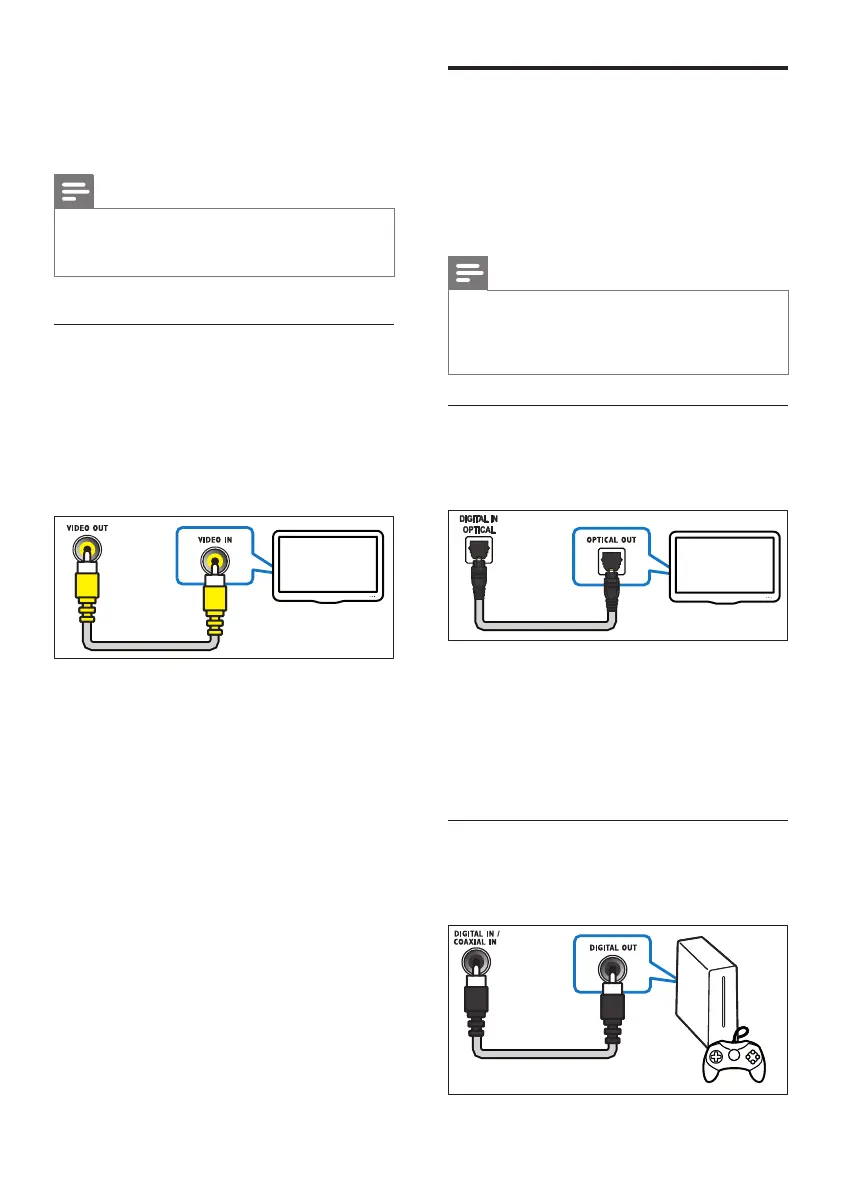 VIDEO OUT

VIDEO IN

DIGITAL IN OPTICAL

OPTICAL OUT

DIGITAL IN / COAXIAL IN

DIGITAL OUT