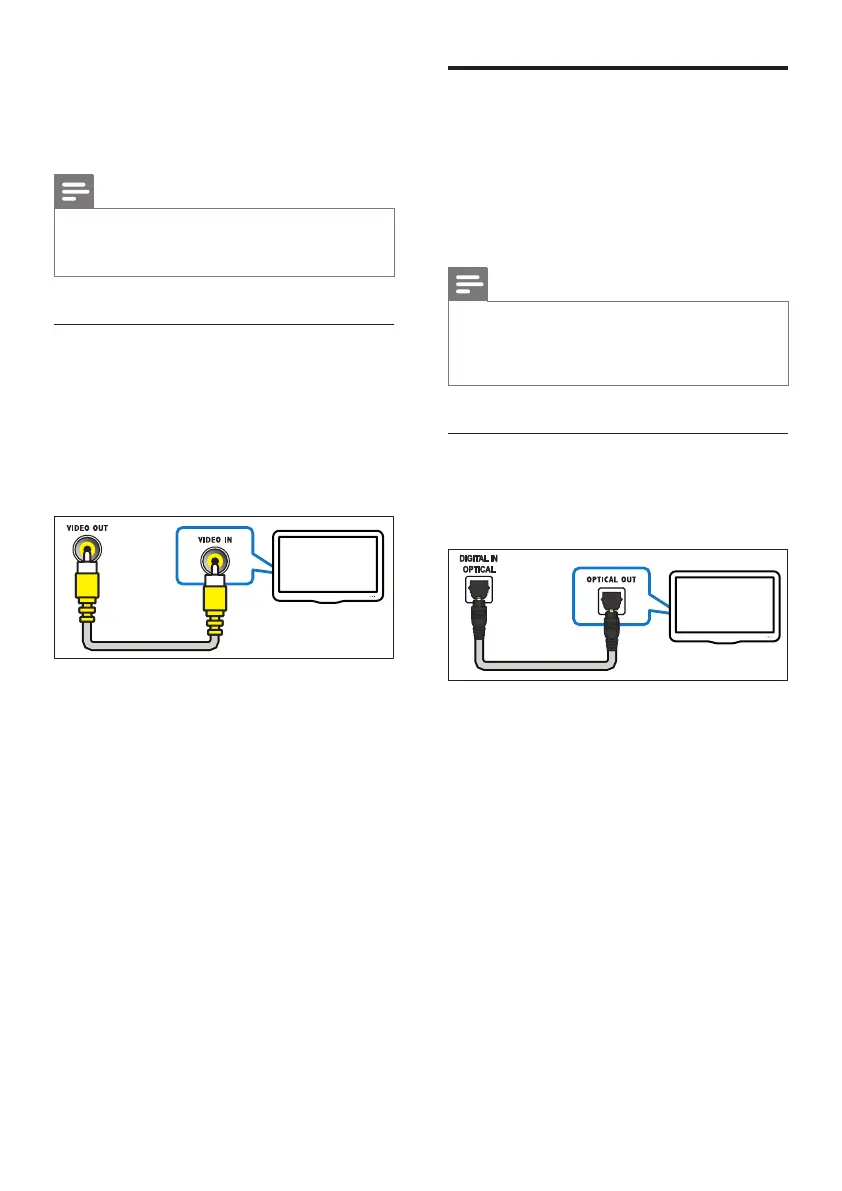 VIDEO OUT

VIDEO IN

DIGITAL IN OPTICAL

OPTICAL OUT