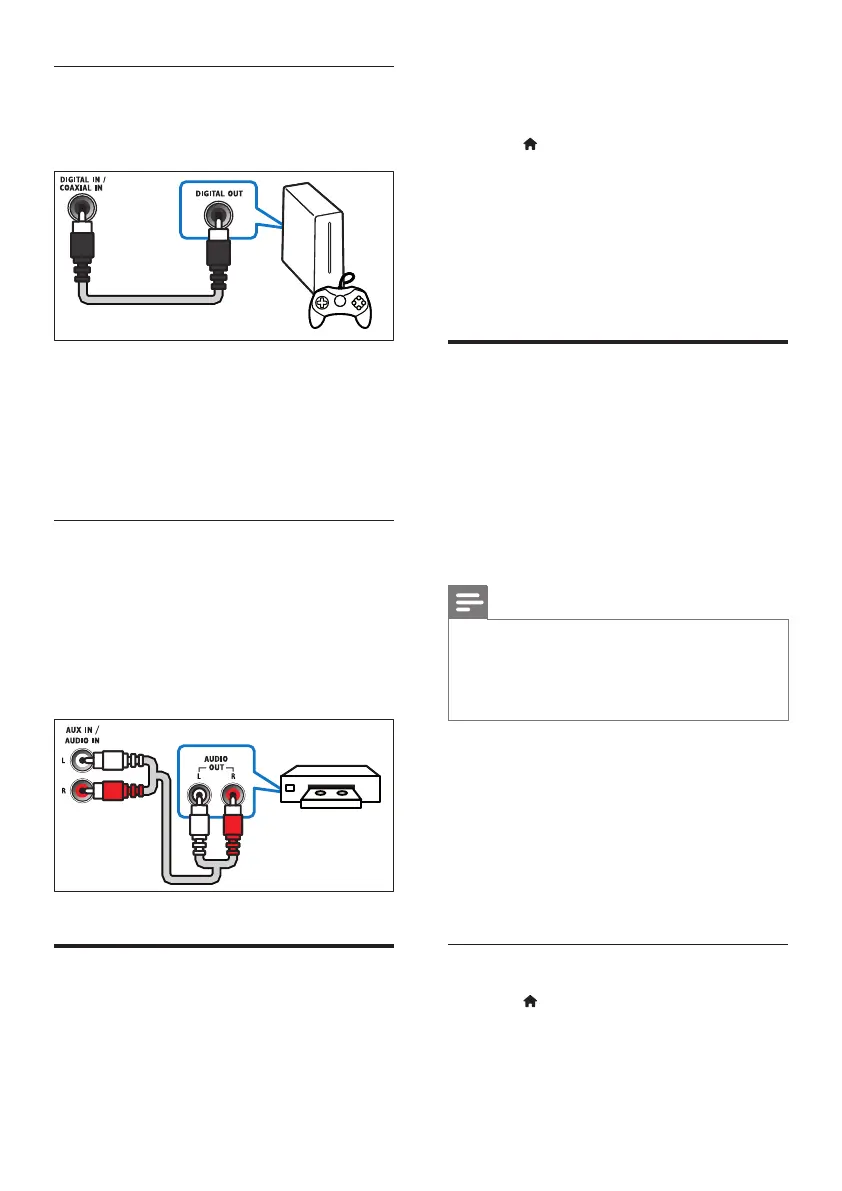 DIGITAL IN / COAXIAL IN

DIGITAL OUT

AUX IN / AUDIO IN

L

R

AUDIO OUT

L

R