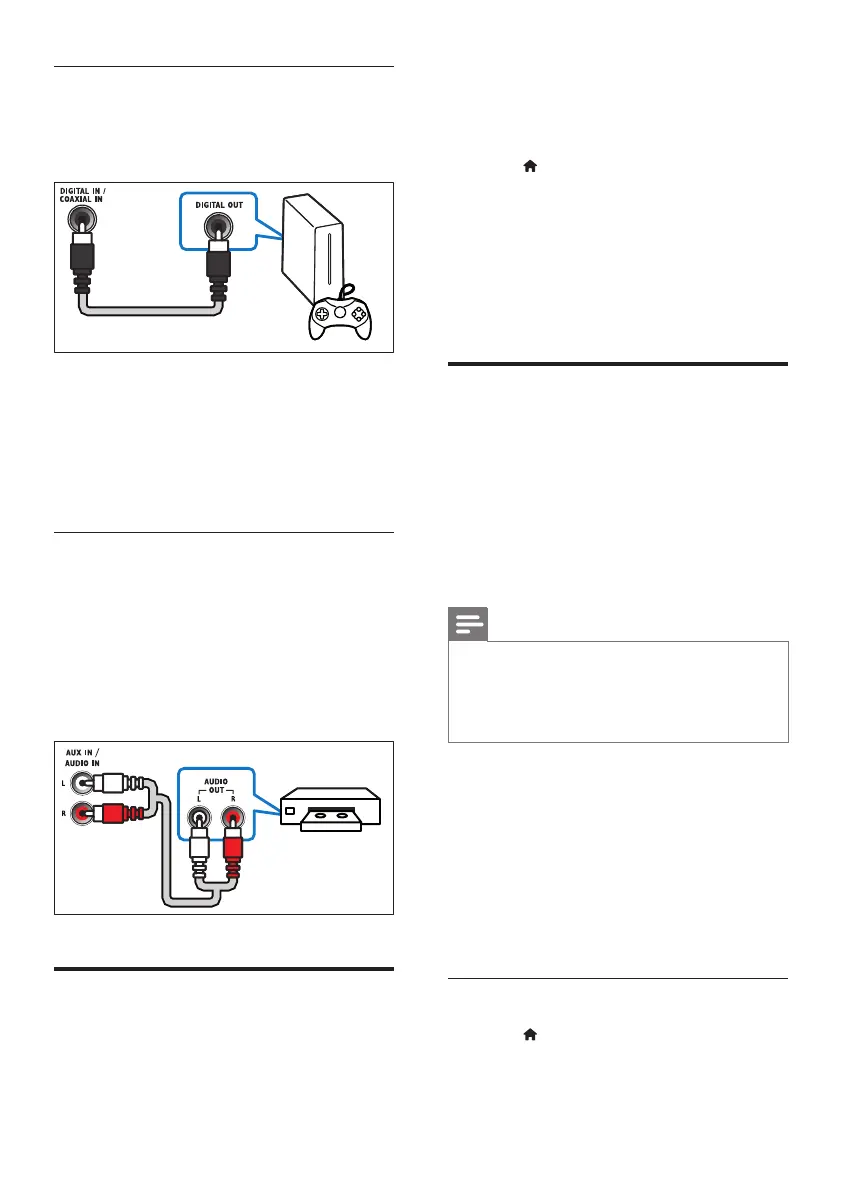 DIGITAL IN / COAXIAL IN

DIGITAL OUT

AUX IN / AUDIO IN

L

R

AUDIO OUT

L

R