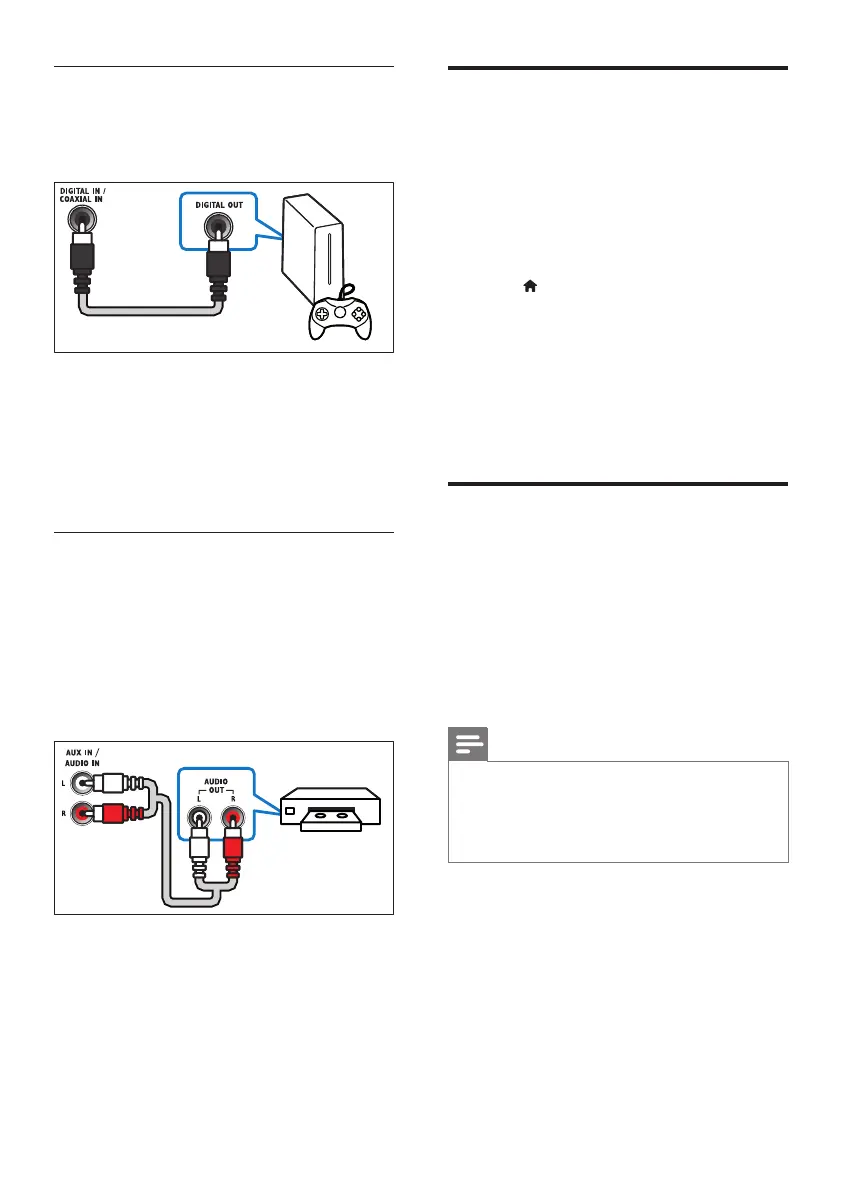 DIGITAL IN / COAXIAL IN

DIGITAL OUT

AUX IN / AUDIO IN

L

R

AUDIO OUT

L

R