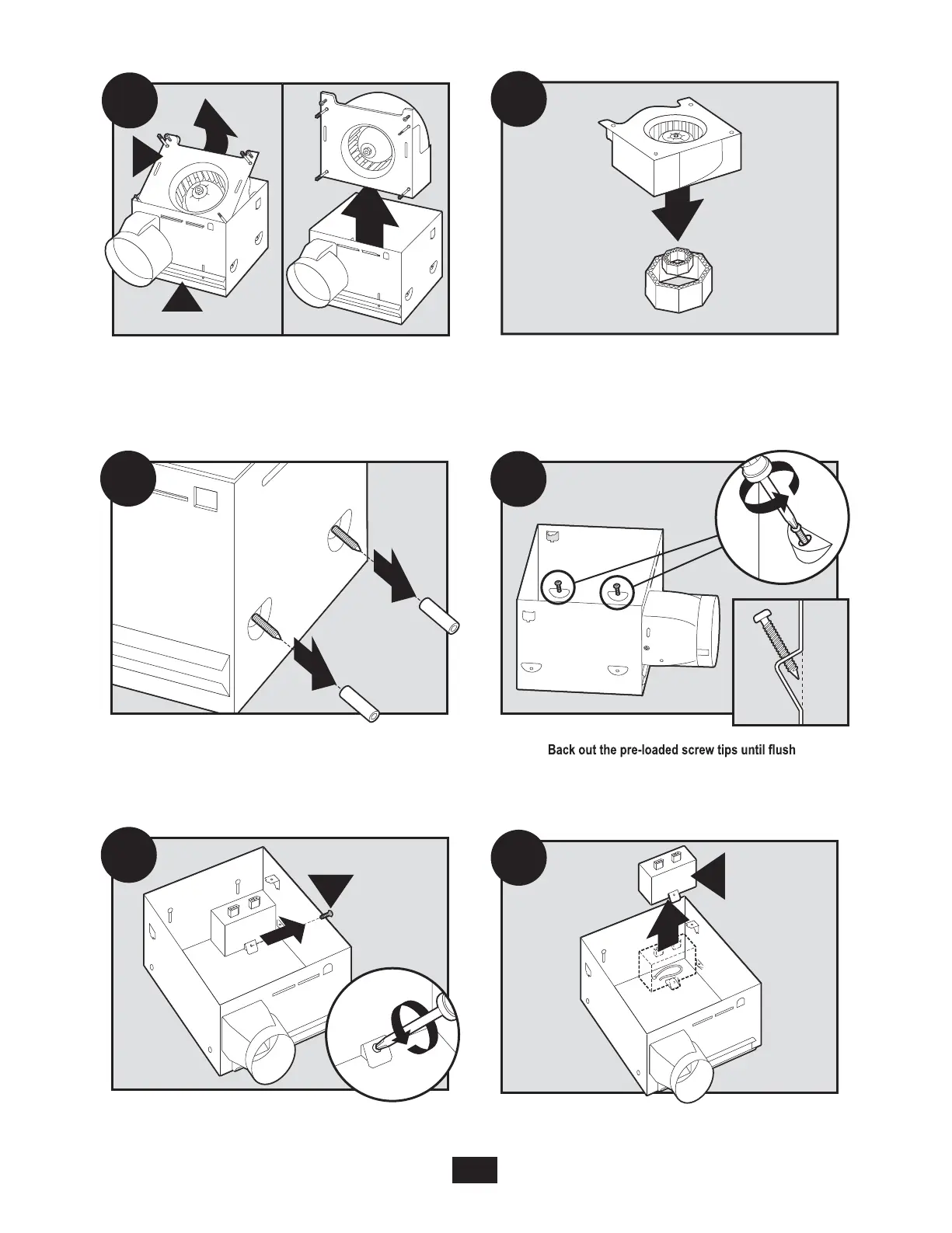 Back out the pre-loaded screw tips until flush