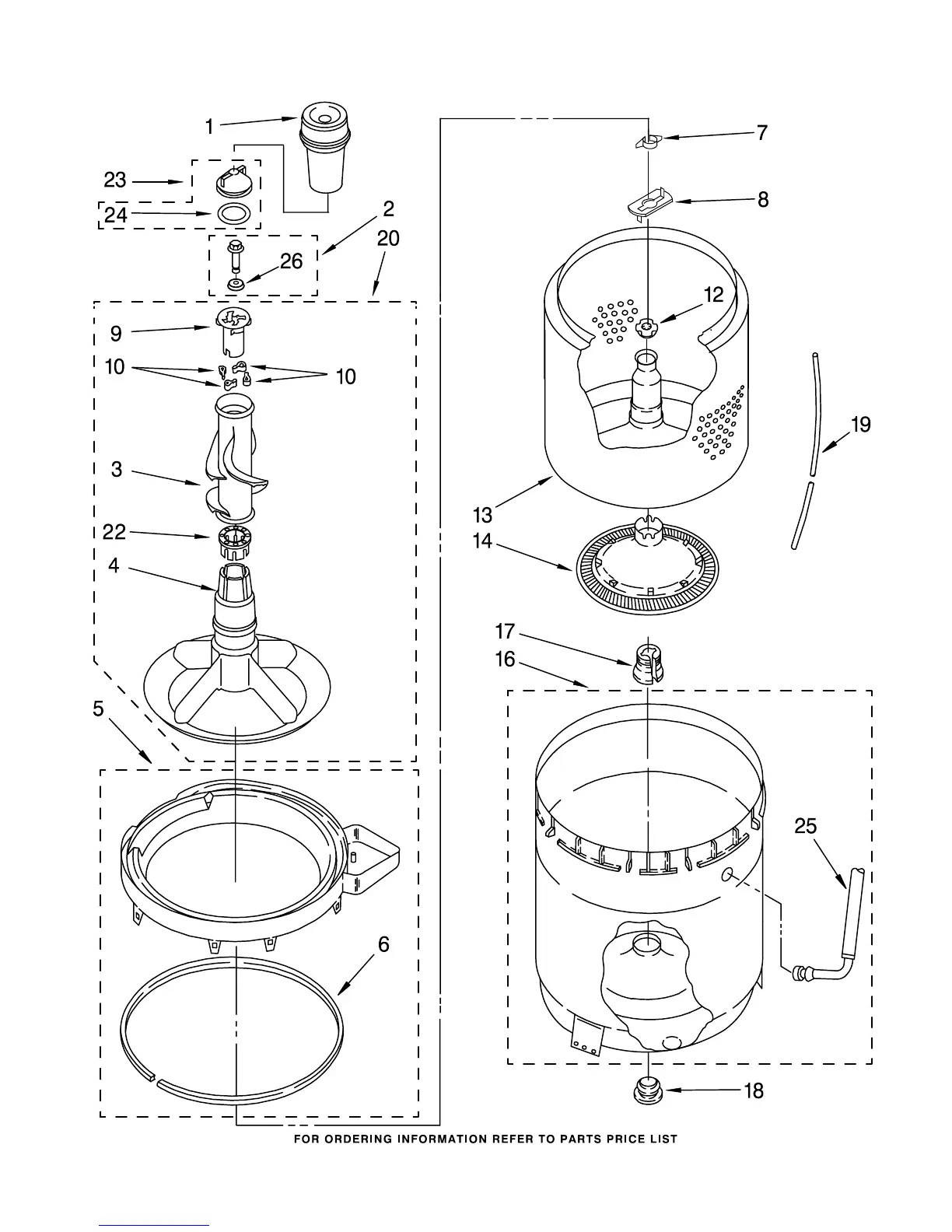 1
23
24
2
20
26
9
10
10
3
22
4
5
6
7
8
12
19
13
14
17
16
25
18

FOR ORDERING INFORMATION REFER TO PARTS PRICE LIST