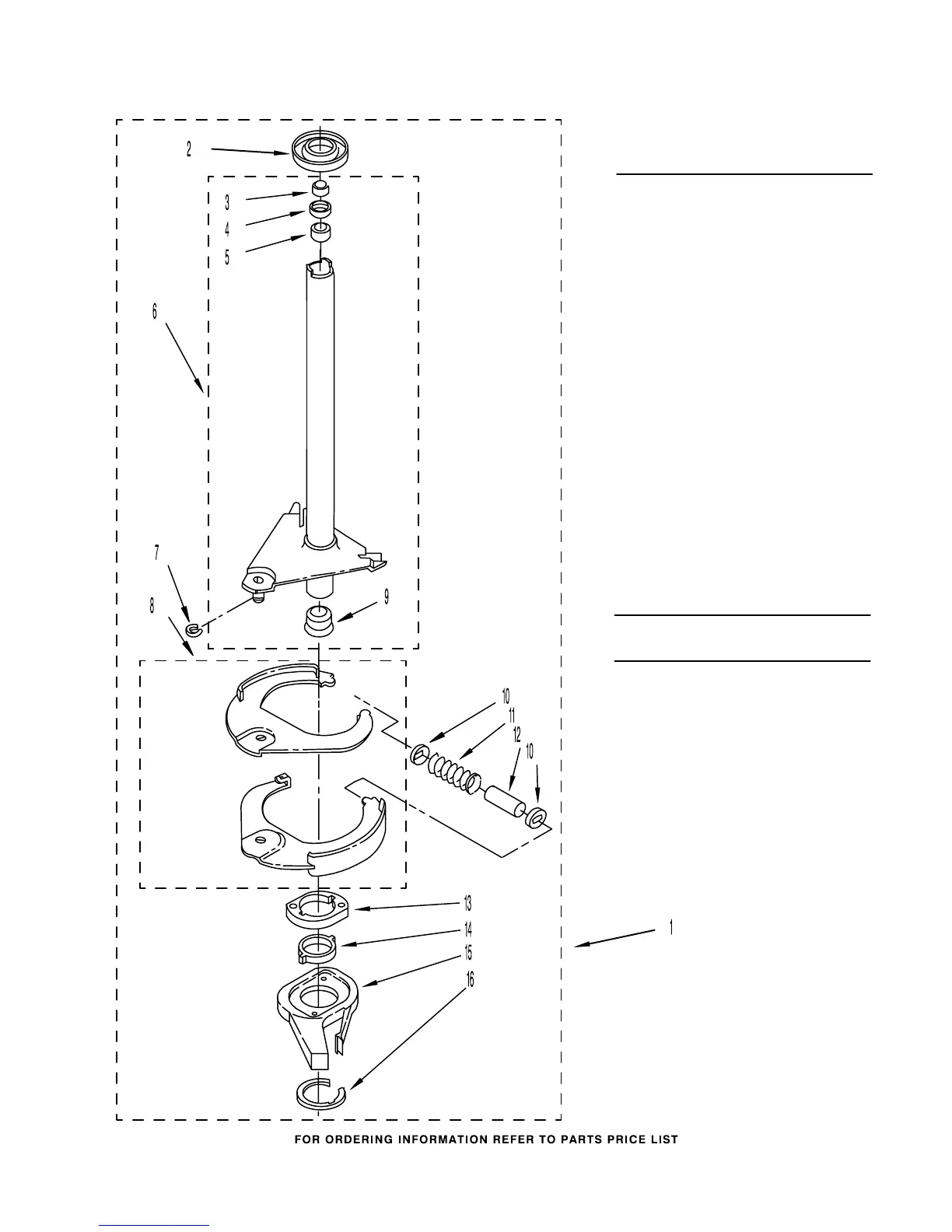 2
3
4
5
6
7
8
9
10
11
12
10
13
14
15
16
1

FOR ORDERING INFORMATION REFER TO PARTS PRICE LIST